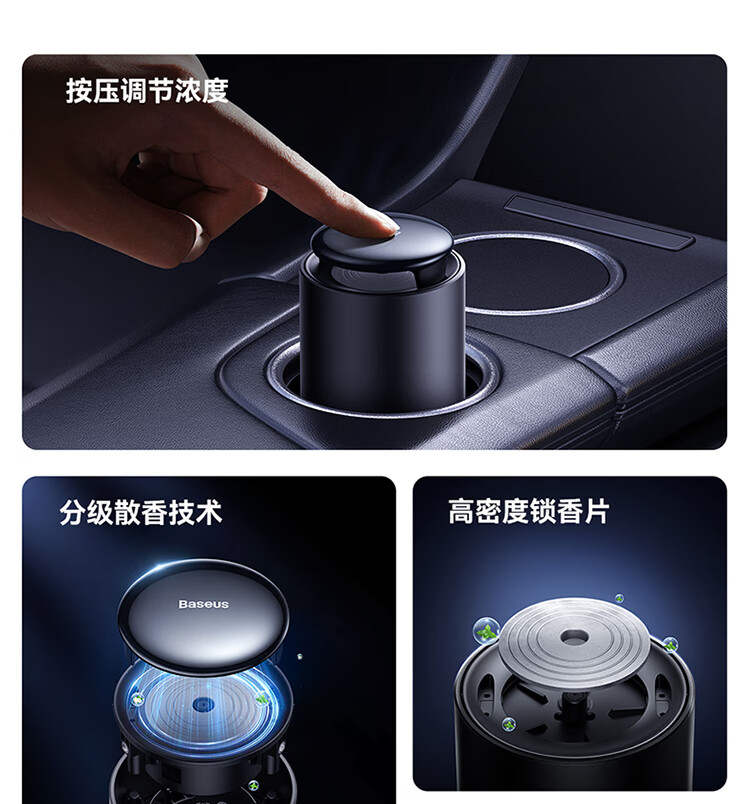 按压调节浓度

分级散香技术

Baseus

高密度锁香片