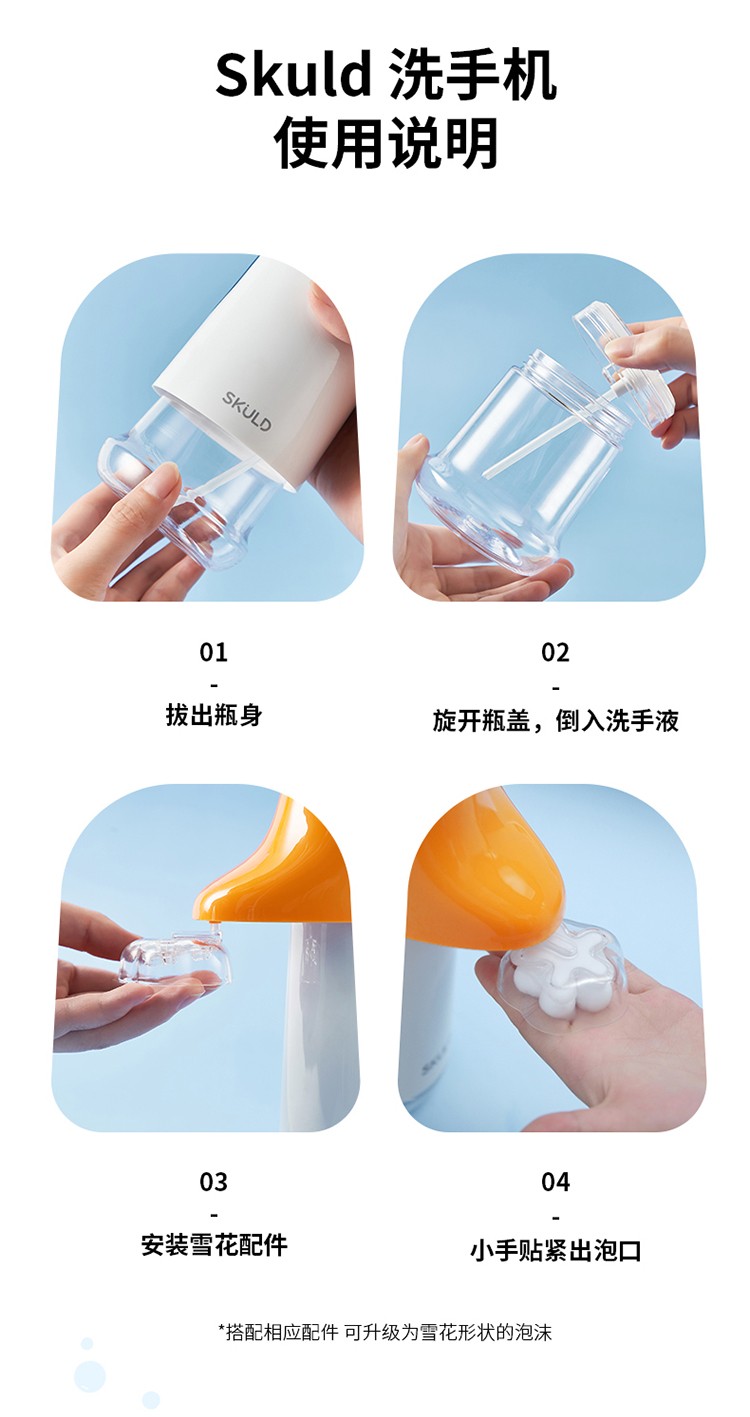 Skuld 洗手机
使用说明

SKULD

01
-
拔出瓶身

02
-
旋开瓶盖，倒入洗手液

03
-
安装雪花配件

04
-
小手贴紧出泡口

*搭配相应配件 可升级为雪花形状的泡沫