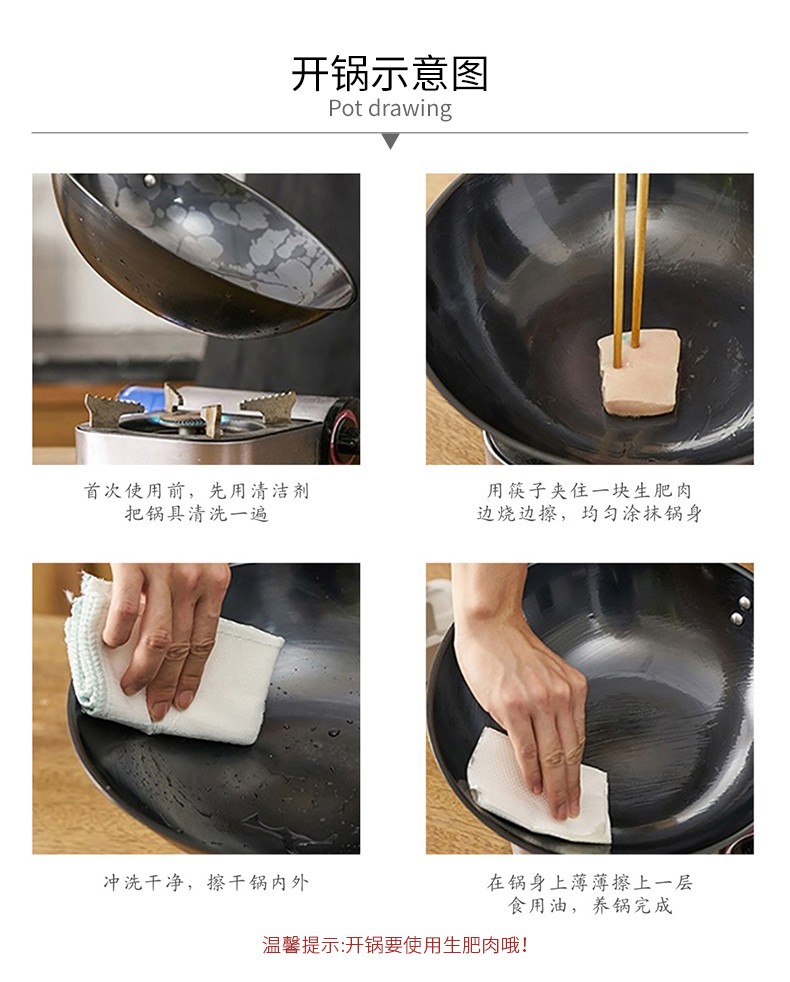 开锅示意图
Pot drawing

首次使用前，先用清洁剂把锅具清洗一遍

用筷子夹住一块生肥肉边烧边擦，均匀涂抹锅身

冲洗干净，擦干锅内外

在锅身上薄薄擦上一层食用油，养锅完成

温馨提示:开锅要使用生肥肉哦!