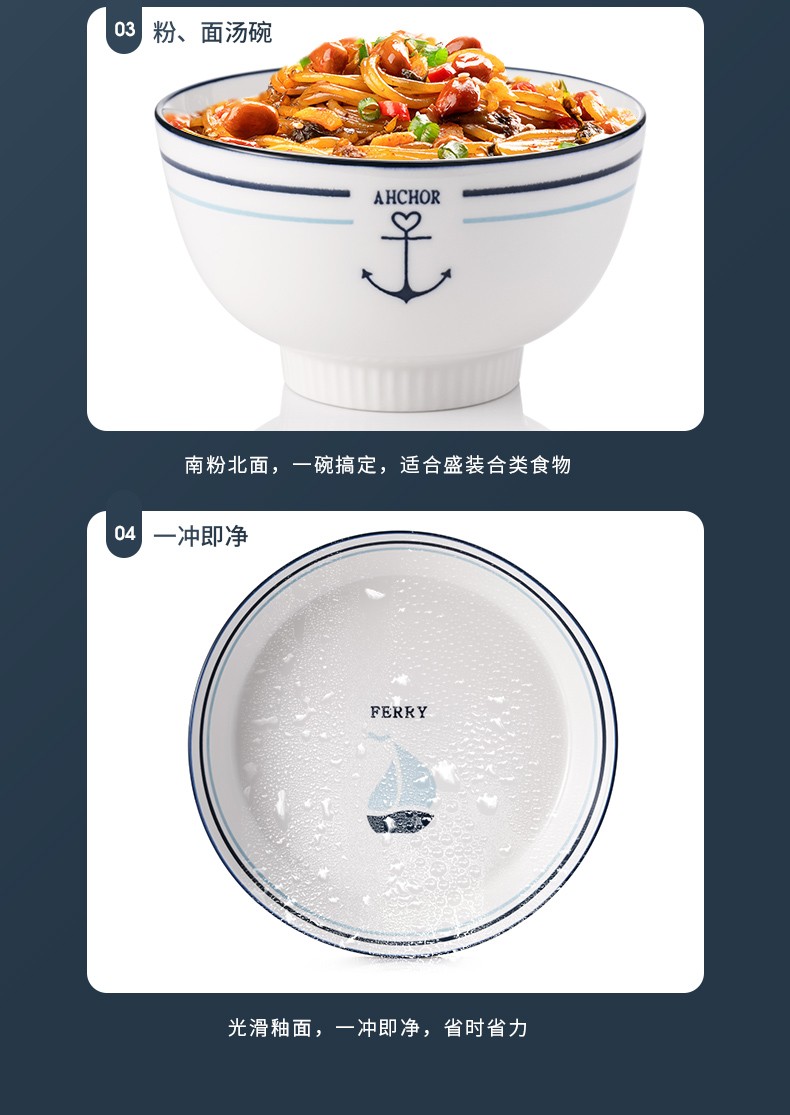 03 粉、面汤碗

AHCHOR

南粉北面，一碗搞定，适合盛装合类食物

04 一冲即净

FERRY

光滑釉面，一冲即净，省时省力