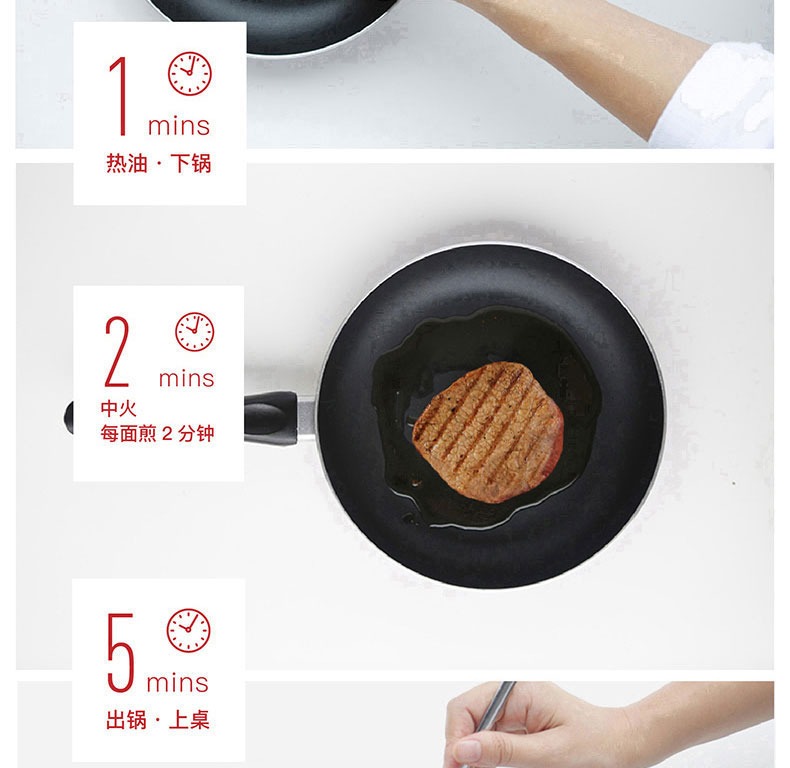 1 mins
热油 · 下锅

2 mins
中火
每面煎 2 分钟

5 mins
出锅 · 上桌