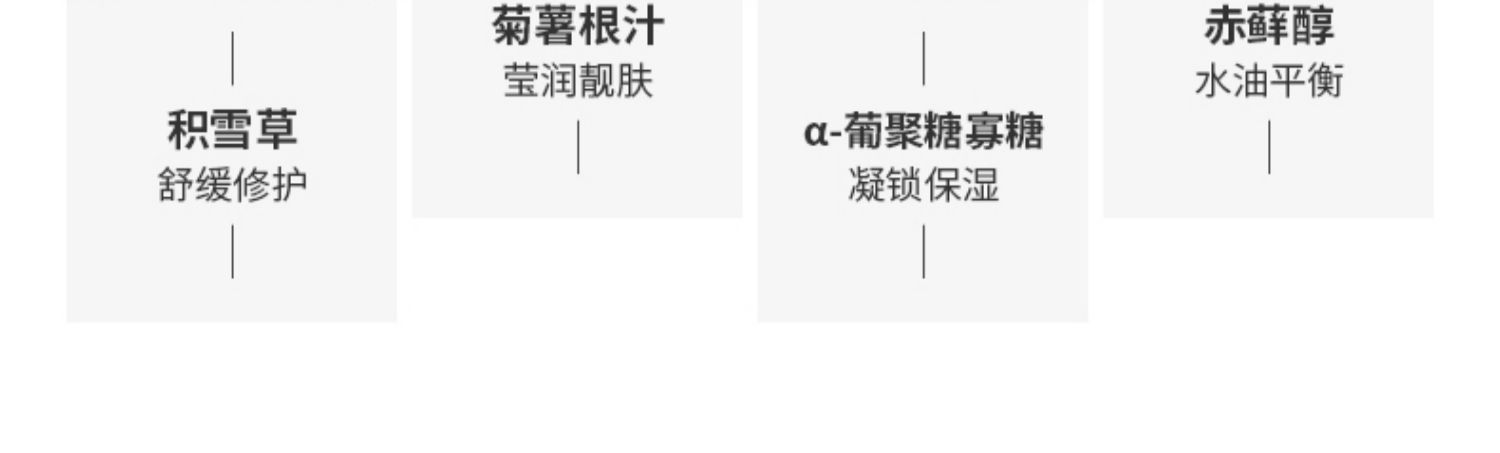 积雪草
舒缓修护

菊薯根汁
莹润靓肤

α-葡聚糖寡糖
凝锁保湿

赤藓醇
水油平衡