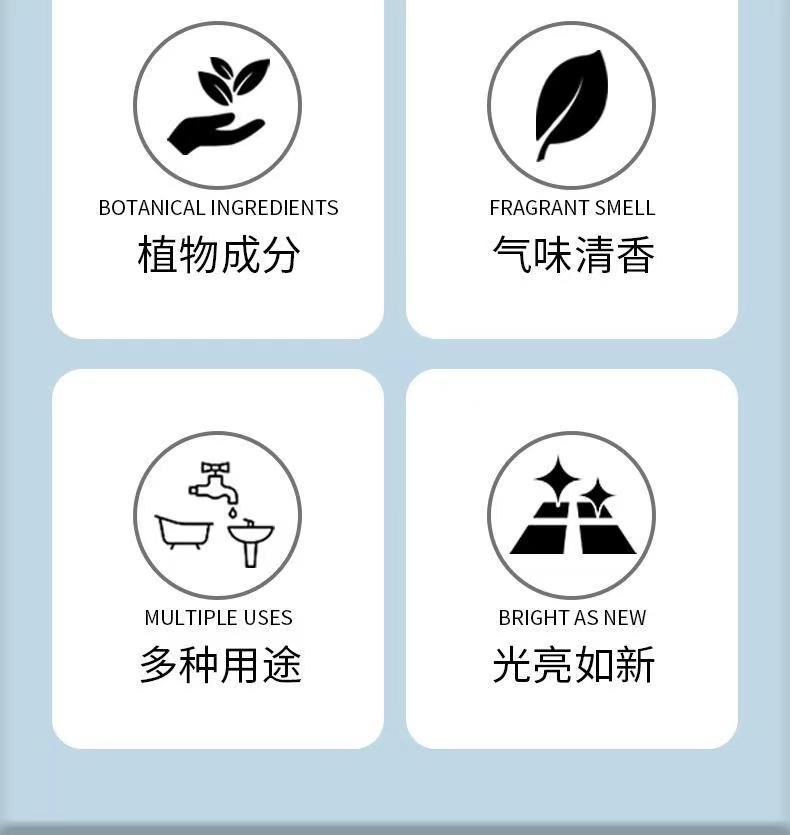 BOTANICAL INGREDIENTS
植物成分

FRAGRANT SMELL
气味清香

MULTIPLE USES
多种用途

BRIGHT AS NEW
光亮如新