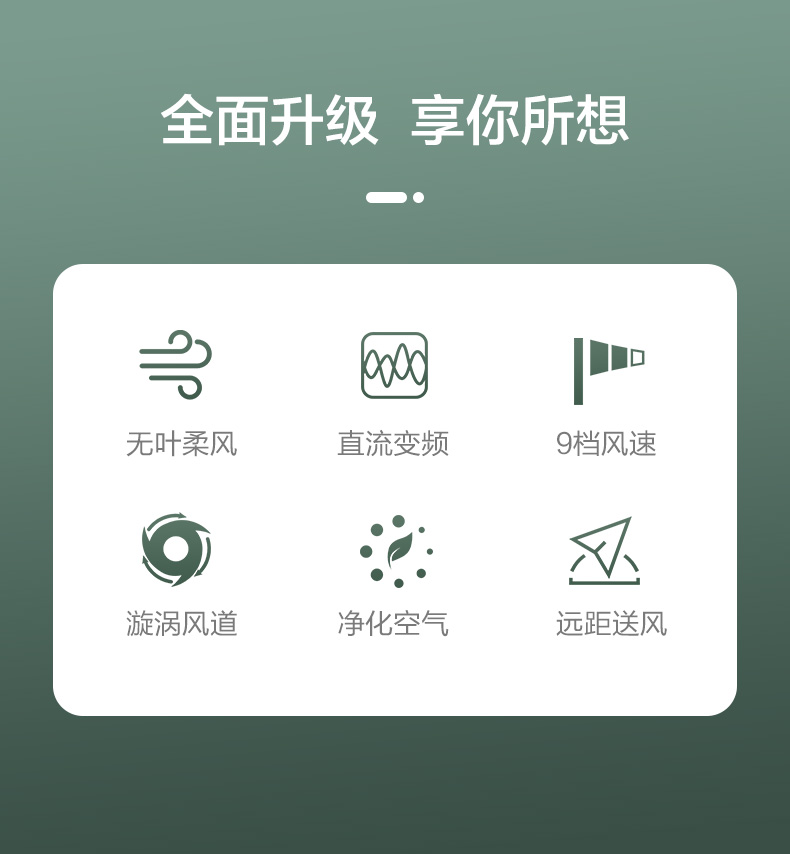 全面升级 享你所想

无叶柔风

直流变频

9档风速

漩涡风道

净化空气

远距送风