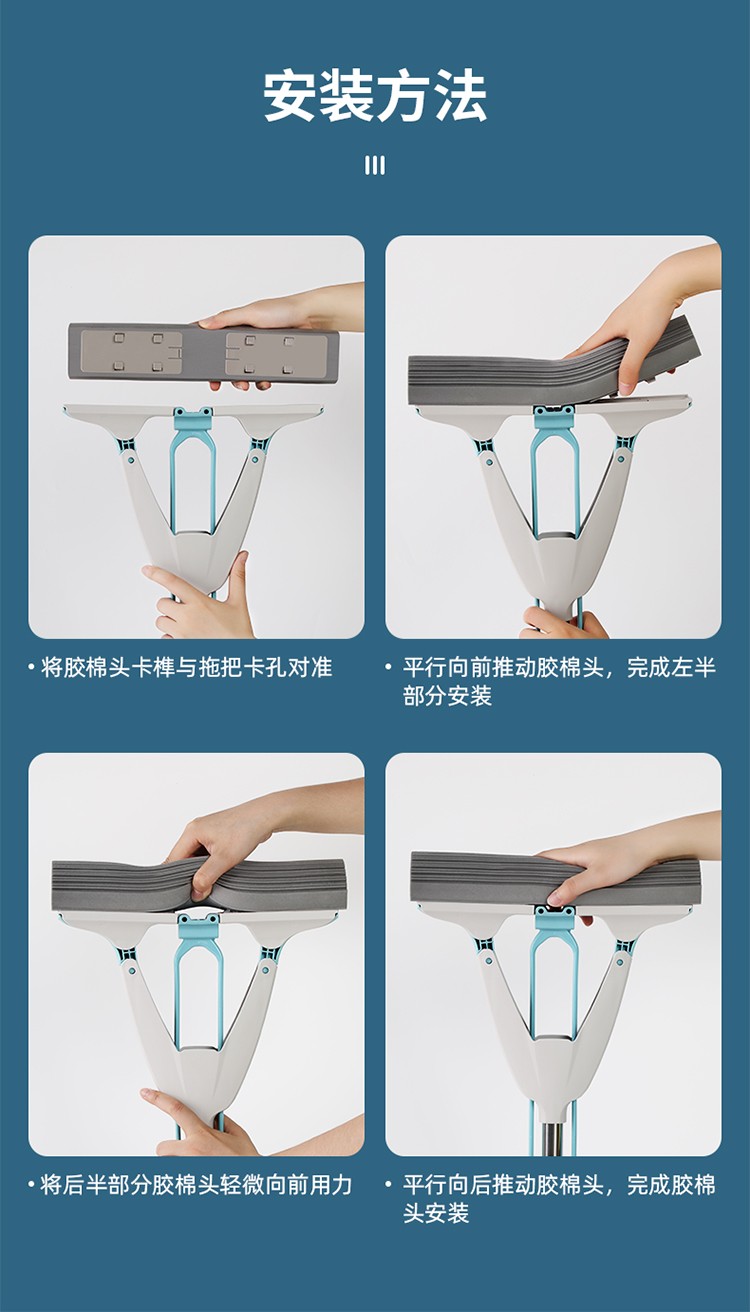 安装方法

• 将胶棉头卡榫与拖把卡孔对准

• 平行向前推动胶棉头，完成左半部分安装

• 将后半部分胶棉头轻微向前用力

• 平行向后推动胶棉头，完成胶棉头安装