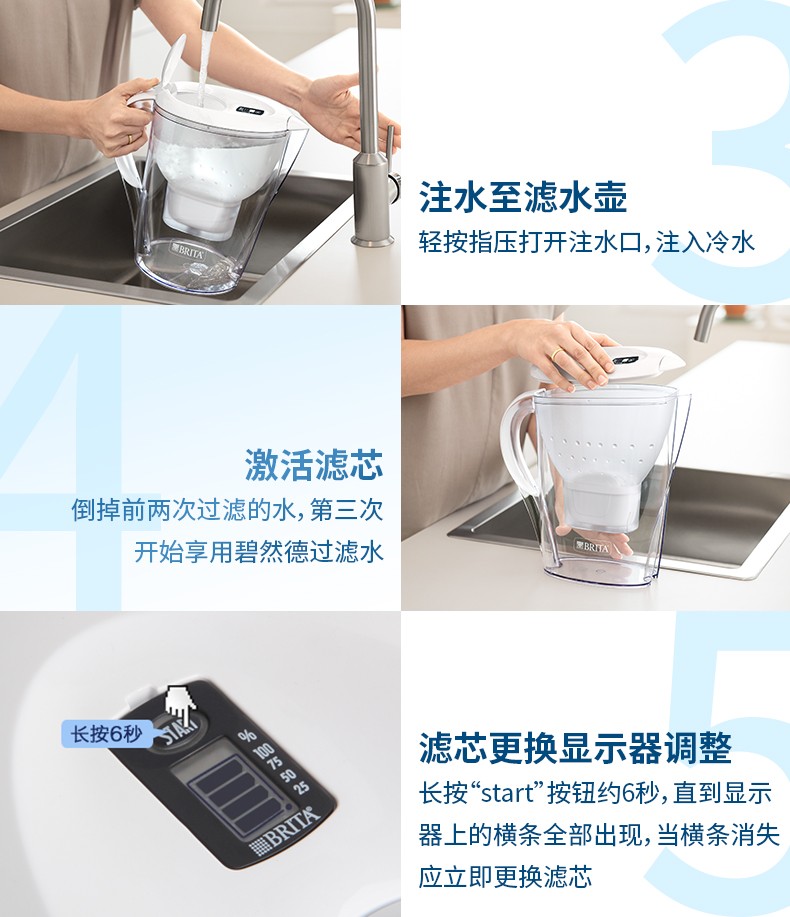 BRITA

3

注水至滤水壶
轻按指压打开注水口，注入冷水

4

激活滤芯
倒掉前两次过滤的水，第三次开始享用碧然德过滤水

BRITA

长按6秒

START

%
100
75
50
25

BRITA

5

滤芯更换显示器调整
长按“start”按钮约6秒，直到显示器上的横条全部出现，当横条消失应立即更换滤芯