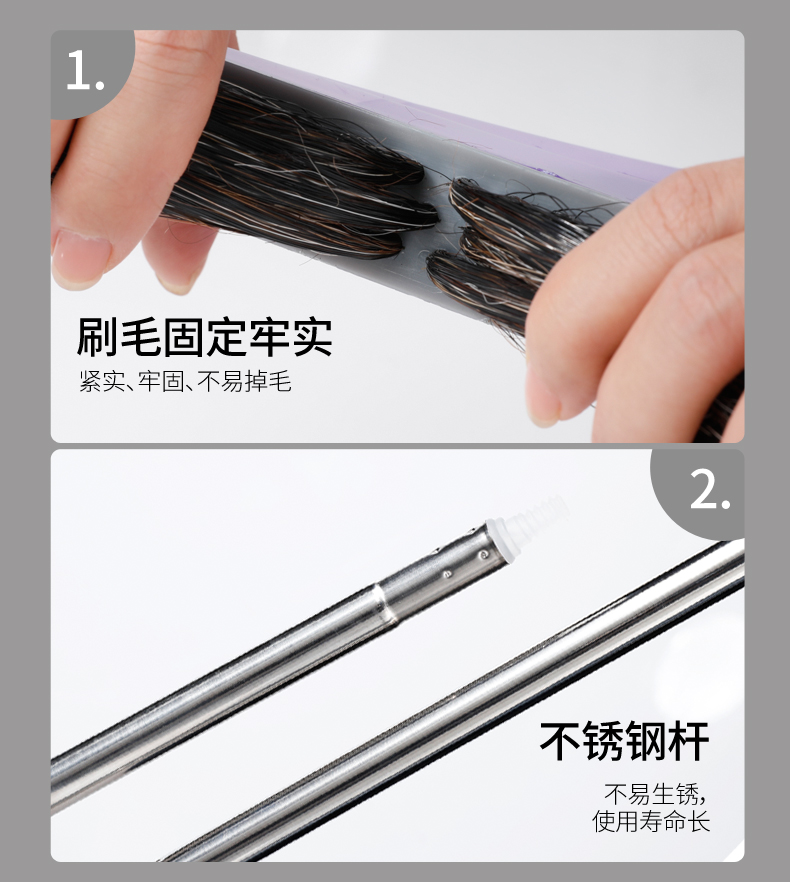 1.

刷毛固定牢实

紧实、牢固、不易掉毛

2.

不锈钢杆

不易生锈,
使用寿命长