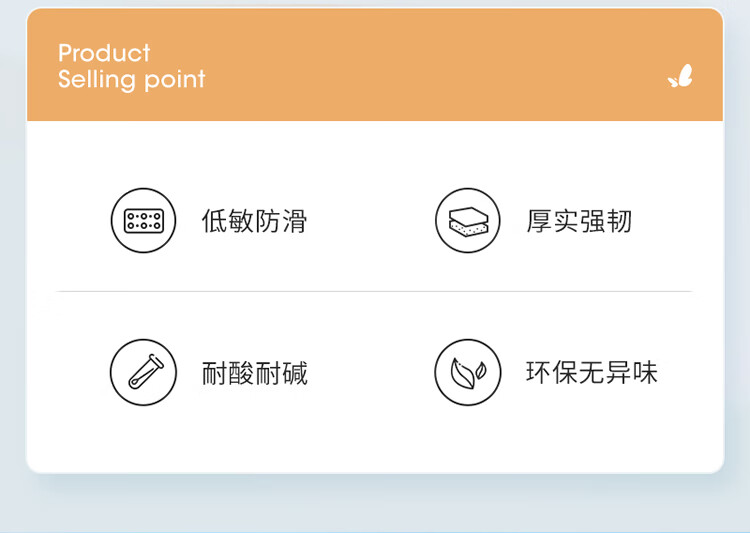 Product
Selling point

低敏防滑

厚实强韧

耐酸耐碱

环保无异味