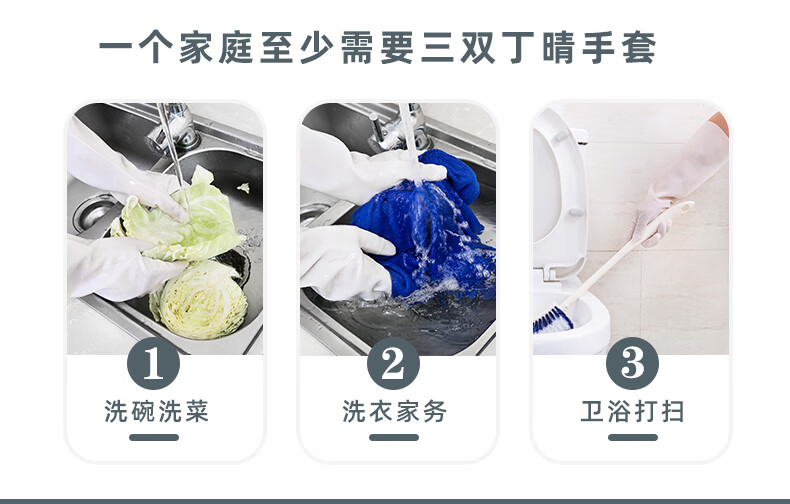 一个家庭至少需要三双丁晴手套

1
洗碗洗菜

2
洗衣家务

3
卫浴打扫