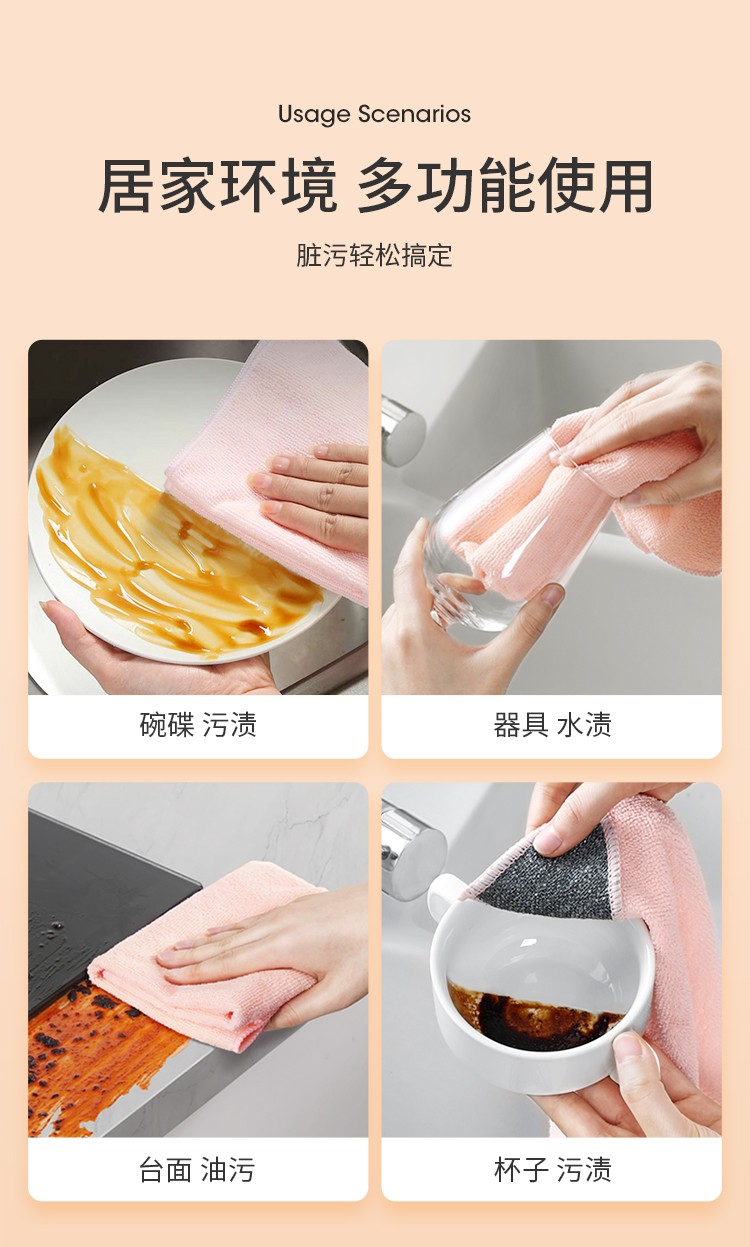 Usage Scenarios

居家环境 多功能使用

脏污轻松搞定

碗碟 污渍

器具 水渍

台面 油污

杯子 污渍