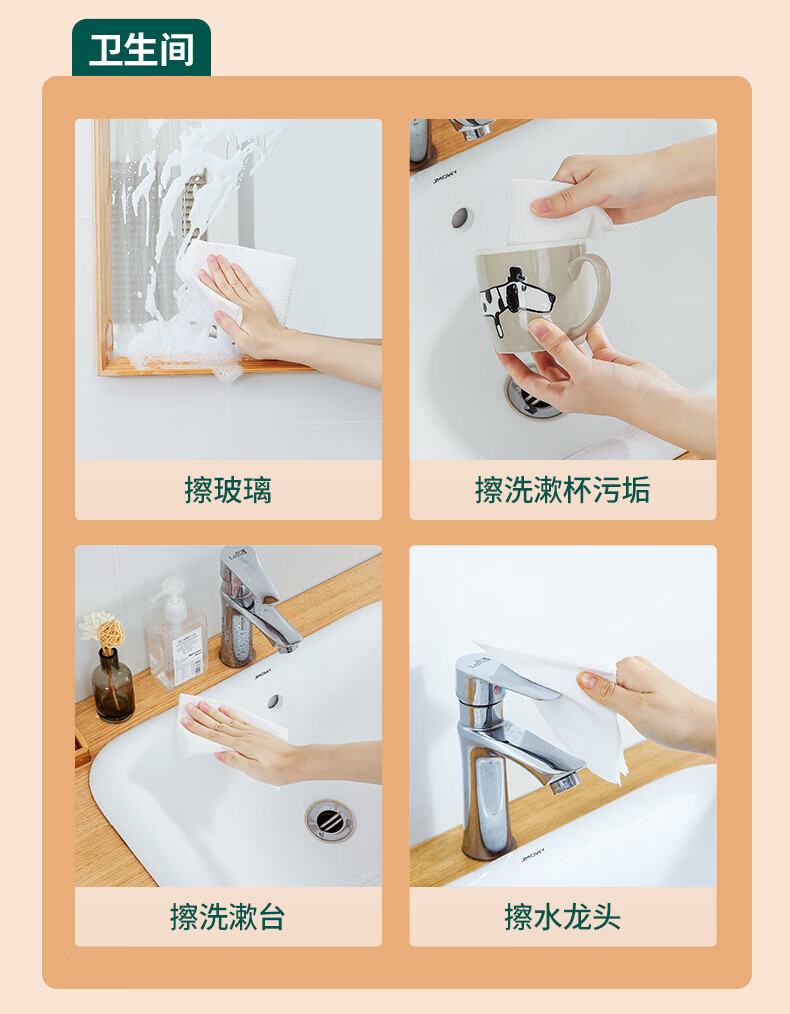 卫生间

擦玻璃

擦洗漱杯污垢

擦洗漱台

擦水龙头