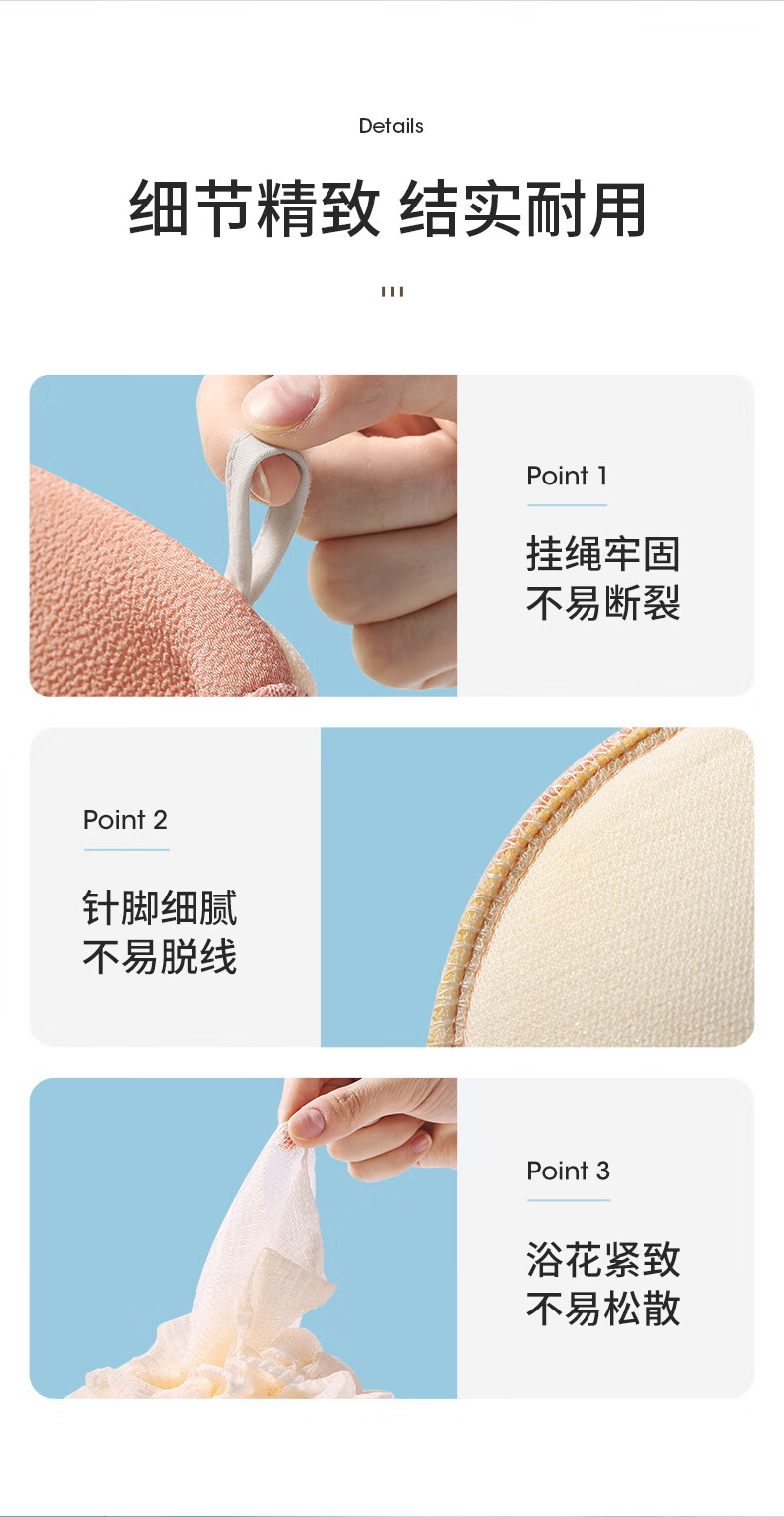 Details

细节精致 结实耐用

Point 1

挂绳牢固
不易断裂

Point 2

针脚细腻
不易脱线

Point 3

浴花紧致
不易松散