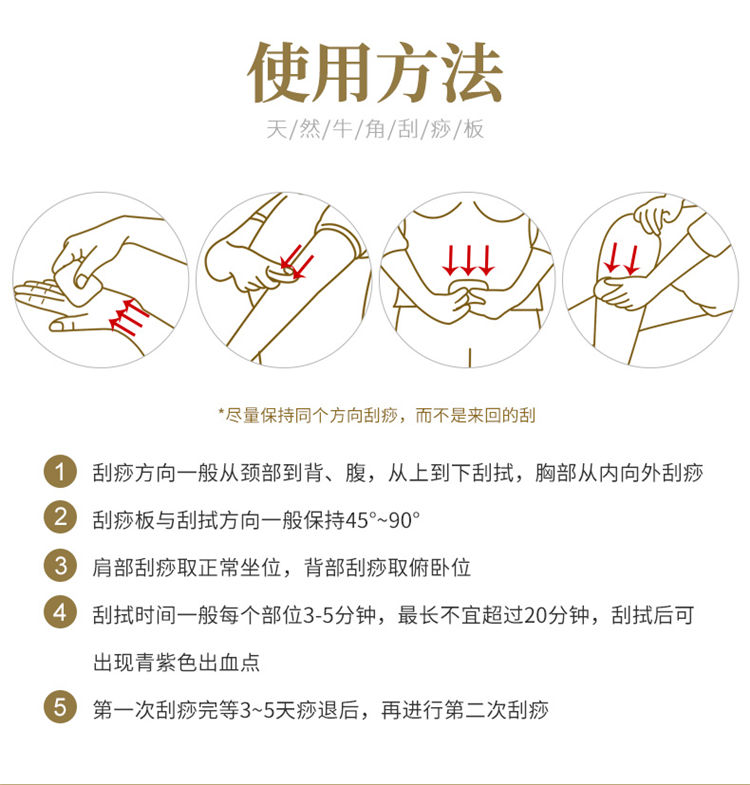 使用方法

天/然/牛/角/刮/痧/板

*尽量保持同个方向刮痧，而不是来回的刮

1 刮痧方向一般从颈部到背、腹，从上到下刮拭，胸部从内向外刮痧

2 刮痧板与刮拭方向一般保持45°~90°

3 肩部刮痧取正常坐位，背部刮痧取俯卧位

4 刮拭时间一般每个部位3-5分钟，最长不宜超过20分钟，刮拭后可出现青紫色出血点

5 第一次刮痧完等3~5天痧退后，再进行第二次刮痧