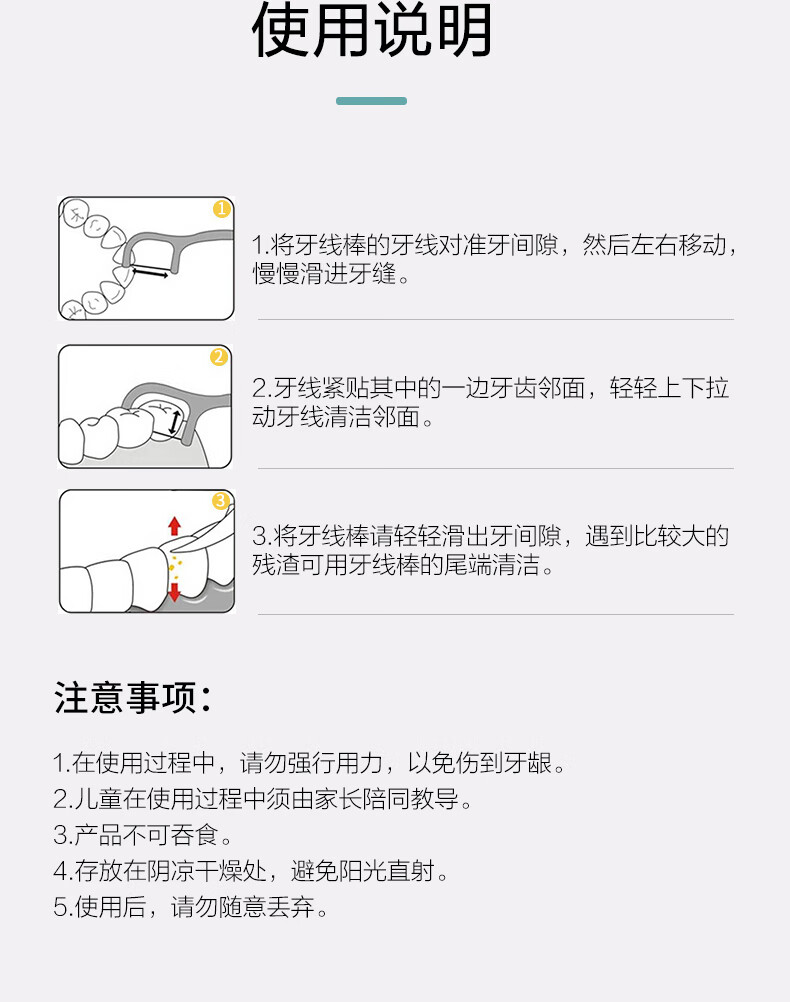 使用说明

1

1.将牙线棒的牙线对准牙间隙，然后左右移动，慢慢滑进牙缝。

2

2.牙线紧贴其中的一边牙齿邻面，轻轻上下拉动牙线清洁邻面。

3

3.将牙线棒请轻轻滑出牙间隙，遇到比较大的残渣可用牙线棒的尾端清洁。

注意事项：

1.在使用过程中，请勿强行用力，以免伤到牙龈。
2.儿童在使用过程中须由家长陪同教导。
3.产品不可吞食。
4.存放在阴凉干燥处，避免阳光直射。
5.使用后，请勿随意丢弃。