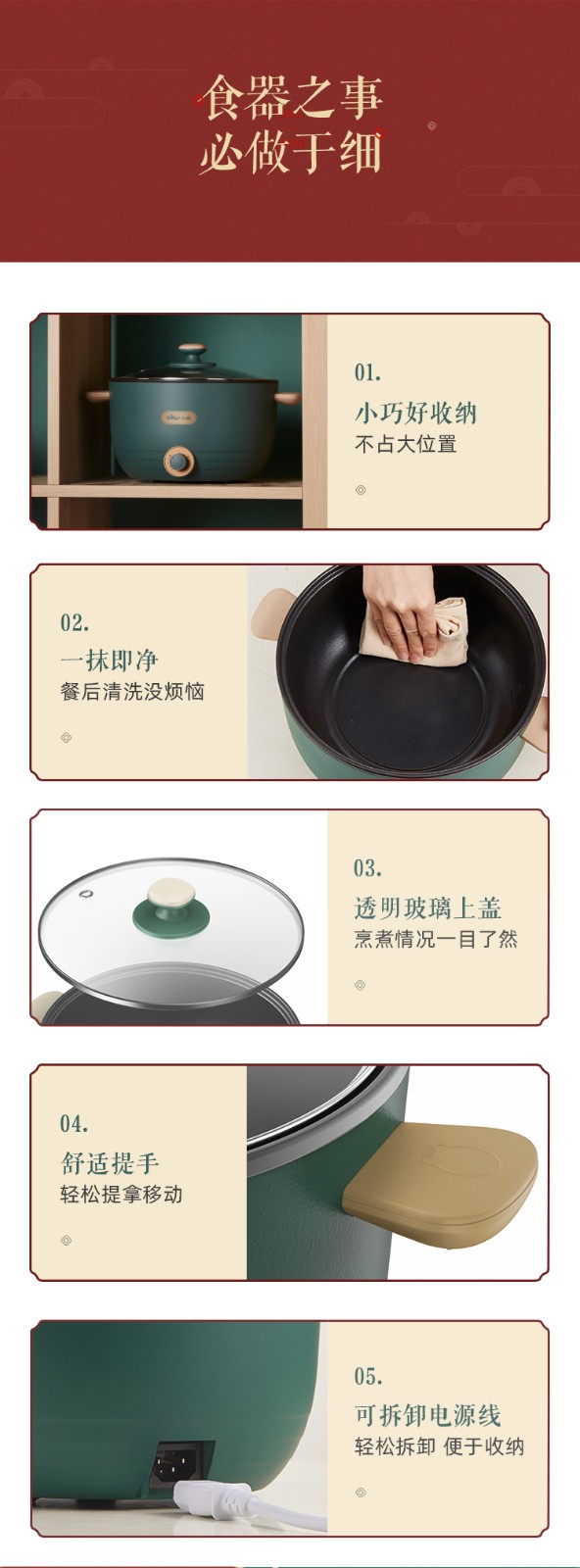 食器之事
必做于细

01.
小巧好收纳
不占大位置

02.
一抹即净
餐后清洗没烦恼

03.
透明玻璃上盖
烹煮情况一目了然

04.
舒适提手
轻松提拿移动

05.
可拆卸电源线
轻松拆卸 便于收纳