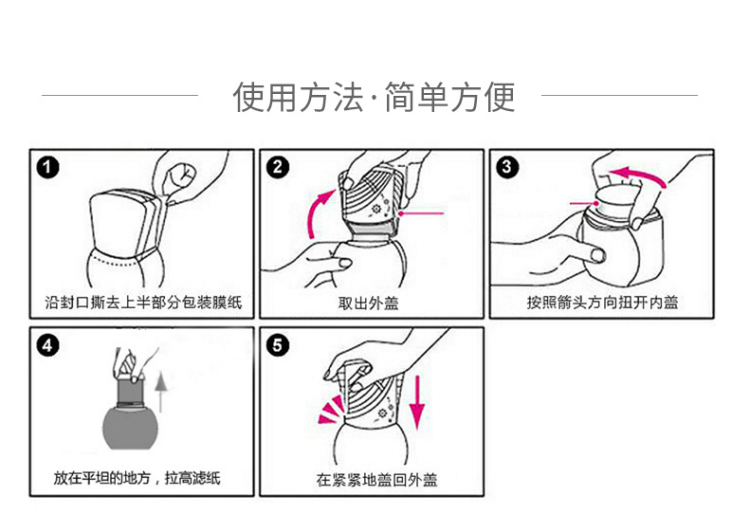 使用方法·简单方便

1
沿封口撕去上半部分包装膜纸

2
取出外盖

3
按照箭头方向扭开内盖

4
放在平坦的地方，拉高滤纸

5
在紧紧地盖回外盖