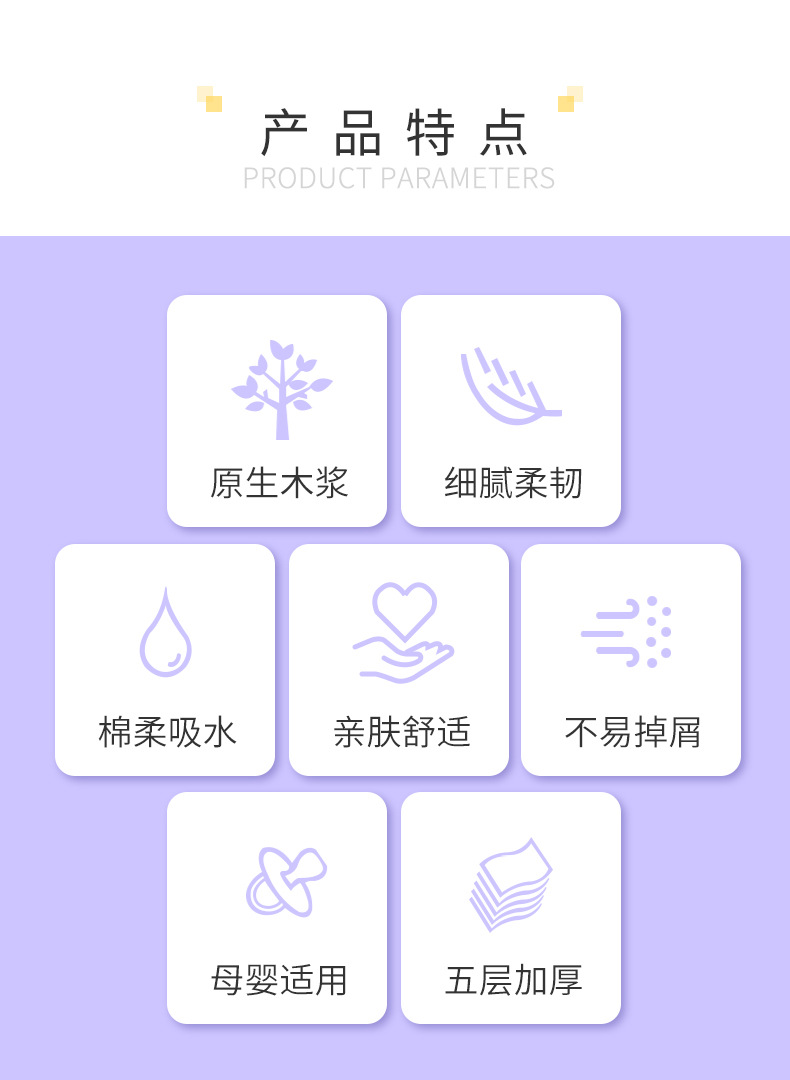 产品特点
PRODUCT PARAMETERS

原生木浆

细腻柔韧

棉柔吸水

亲肤舒适

不易掉屑

母婴适用

五层加厚