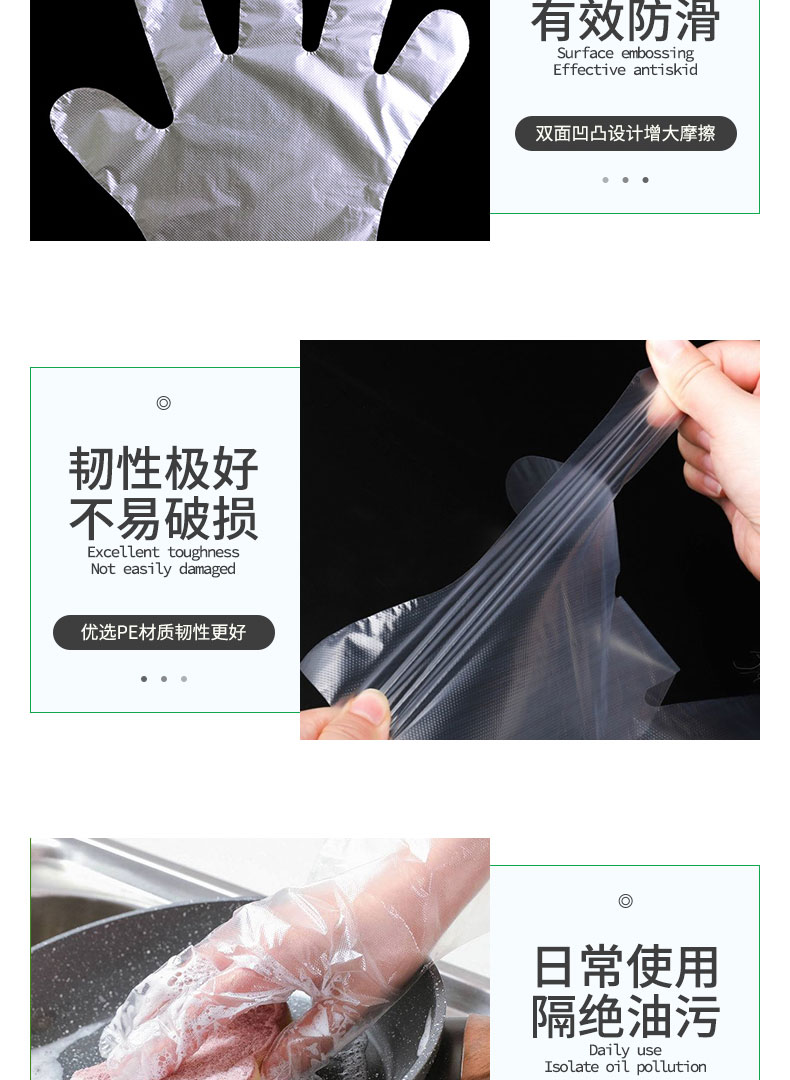 有效防滑
Surface embossing
Effective antiskid

双面凹凸设计增大摩擦

◎

韧性极好
不易破损
Excellent toughness
Not easily damaged

优选PE材质韧性更好

◎

日常使用
隔绝油污
Daily use
Isolate oil pollution