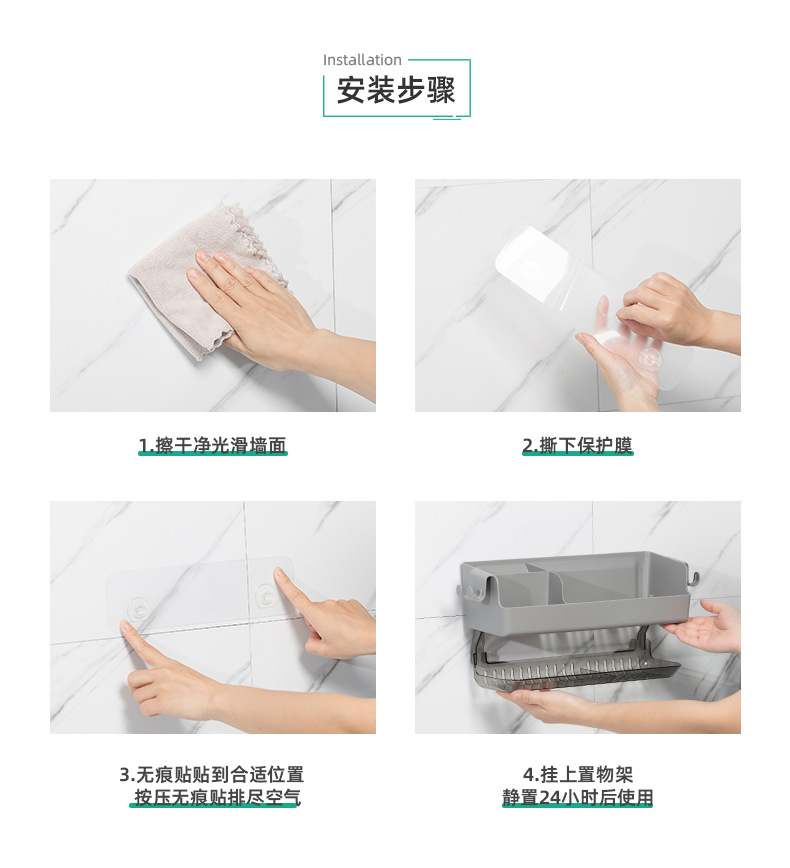 Installation
安装步骤

1.擦干净光滑墙面

2.撕下保护膜

3.无痕贴贴到合适位置
按压无痕贴排尽空气

4.挂上置物架
静置24小时后使用