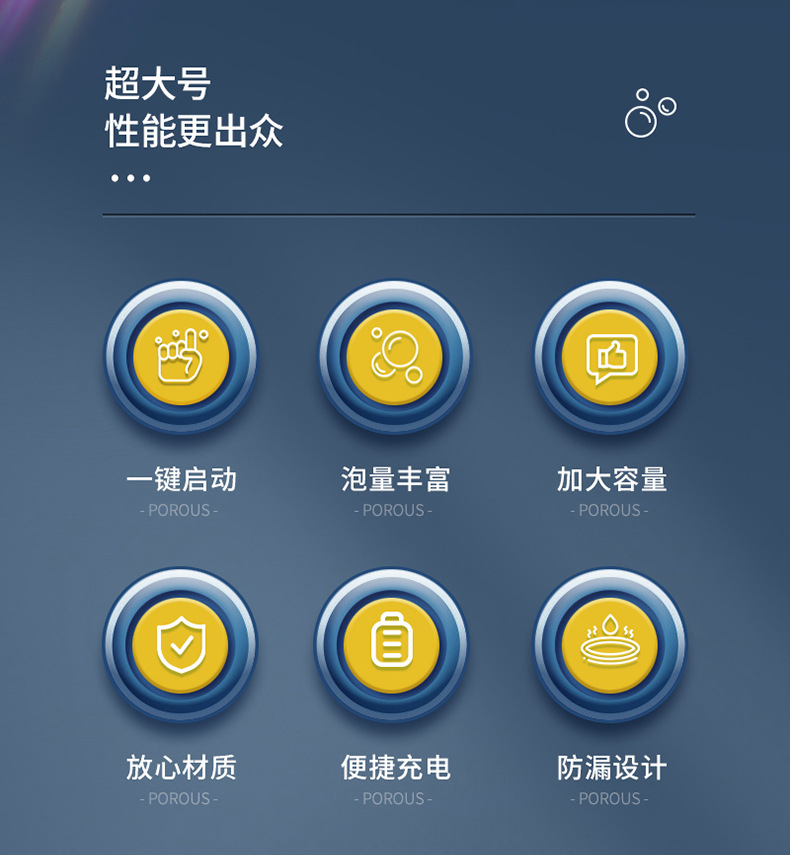 超大号
性能更出众

一键启动
- POROUS -

泡量丰富
- POROUS -

加大容量
- POROUS -

放心材质
- POROUS -

便捷充电
- POROUS -

防漏设计
- POROUS -