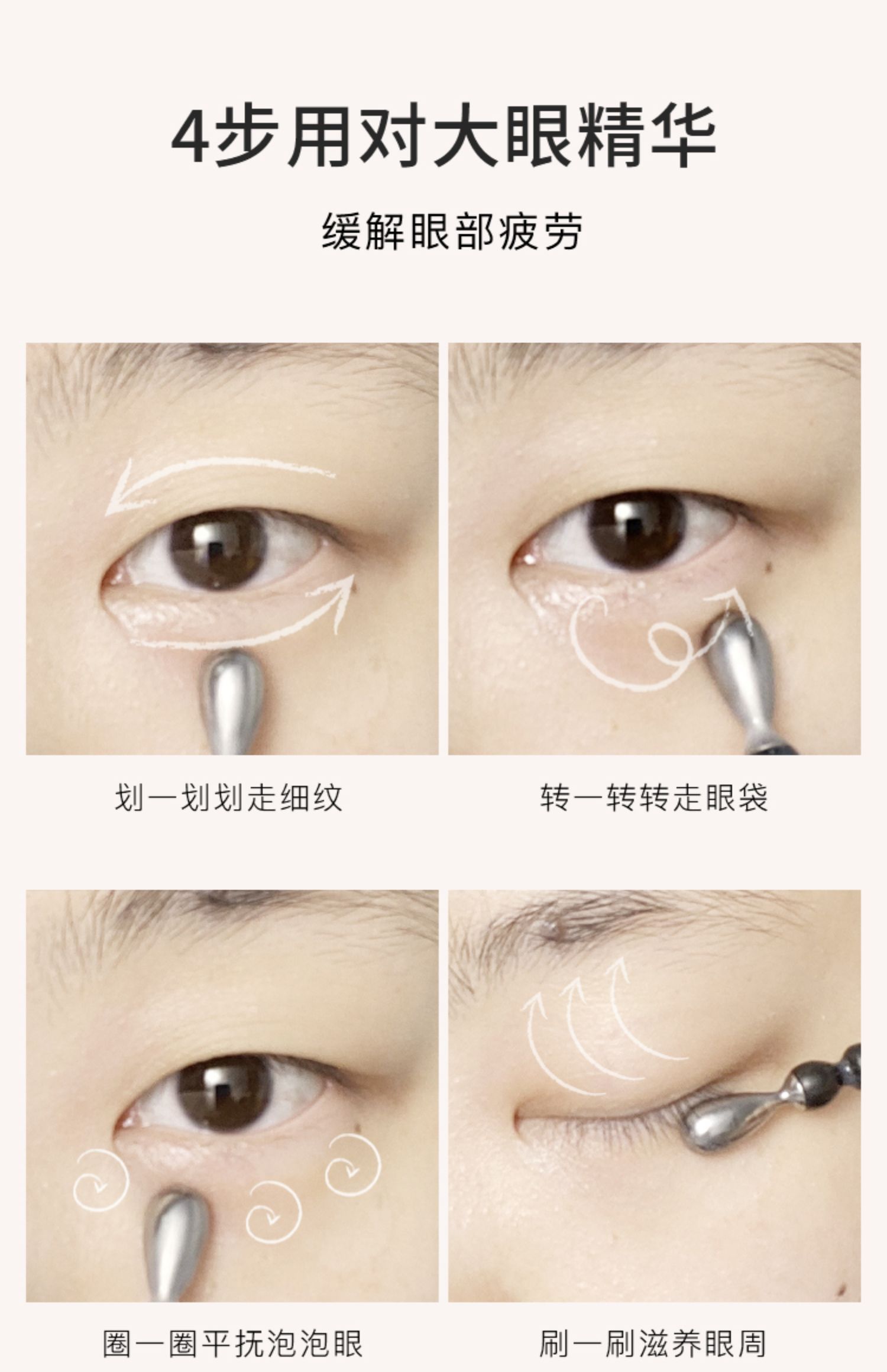 4步用对大眼精华

缓解眼部疲劳

划一划划走细纹

转一转转走眼袋

圈一圈平抚泡泡眼

刷一刷滋养眼周