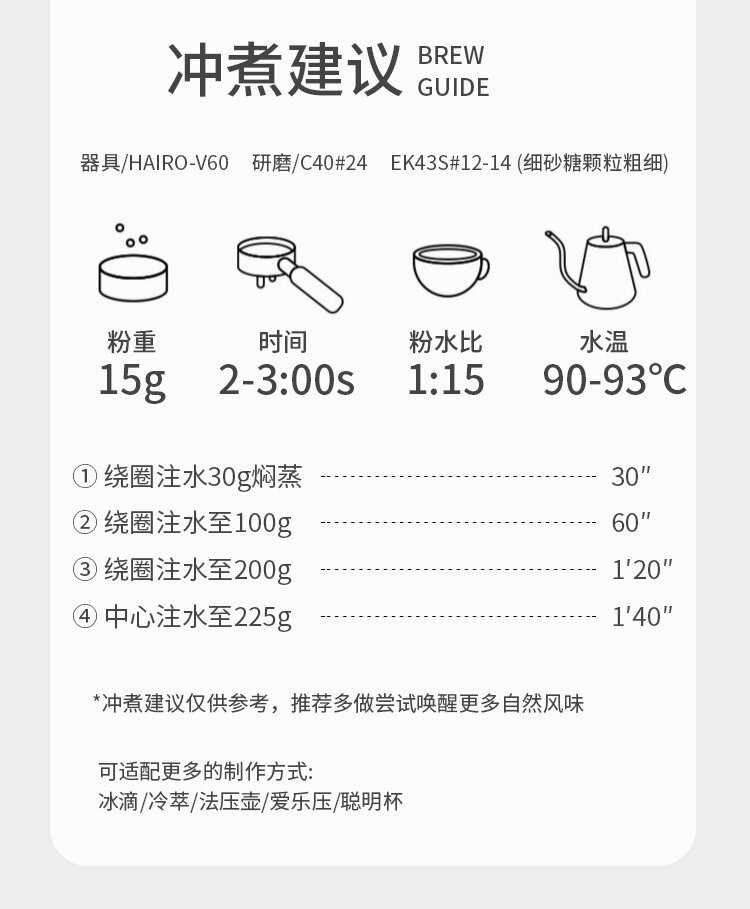 冲煮建议 BREW GUIDE

器具/HAIRO-V60 研磨/C40#24 EK43S#12-14 (细砂糖颗粒粗细)

粉重
15g

时间
2-3:00s

粉水比
1:15

水温
90-93℃

① 绕圈注水30g焖蒸 30″
② 绕圈注水至100g 60″
③ 绕圈注水至200g 1′20″
④ 中心注水至225g 1′40″

*冲煮建议仅供参考，推荐多做尝试唤醒更多自然风味

可适配更多的制作方式:
冰滴/冷萃/法压壶/爱乐压/聪明杯