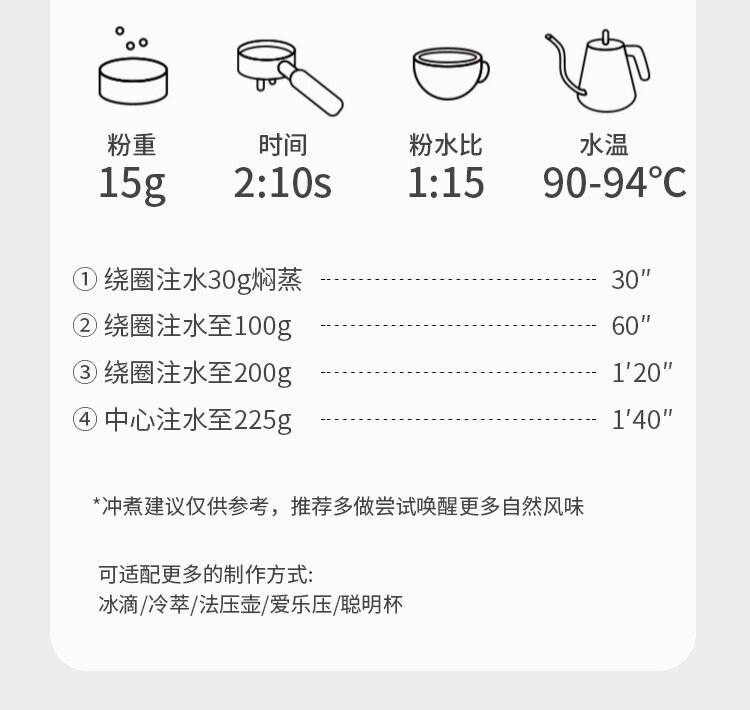 粉重
15g

时间
2:10s

粉水比
1:15

水温
90-94℃

① 绕圈注水30g焖蒸 30″
② 绕圈注水至100g 60″
③ 绕圈注水至200g 1′20″
④ 中心注水至225g 1′40″

*冲煮建议仅供参考，推荐多做尝试唤醒更多自然风味

可适配更多的制作方式:
冰滴/冷萃/法压壶/爱乐压/聪明杯