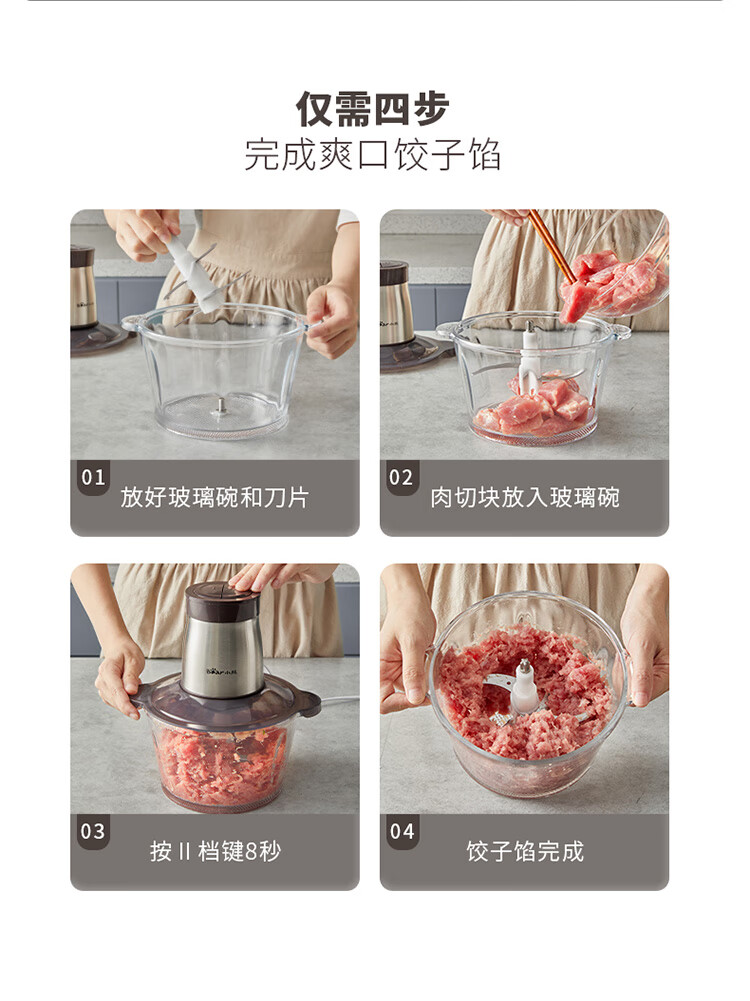 仅需四步
完成爽口饺子馅

01 放好玻璃碗和刀片

02 肉切块放入玻璃碗

03 按 II 档键8秒

04 饺子馅完成