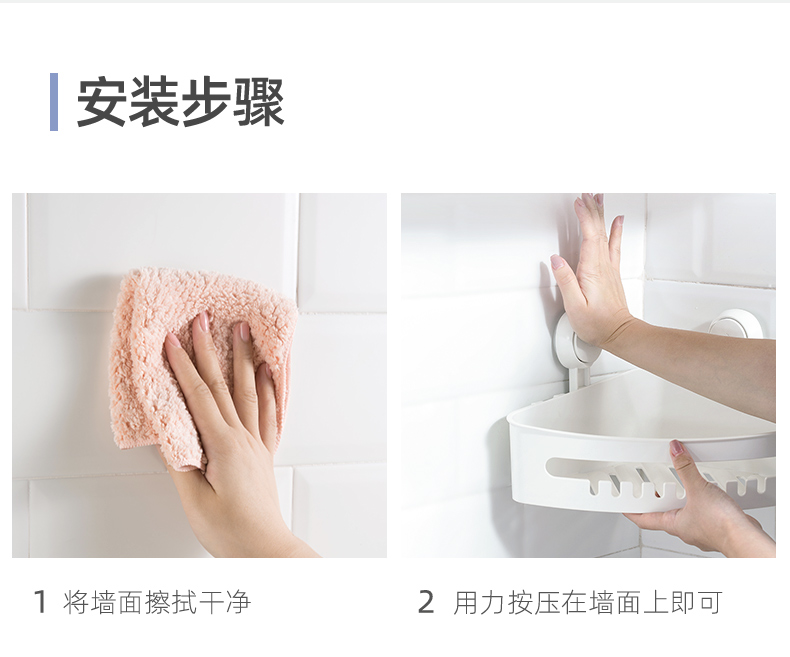 安装步骤

1 将墙面擦拭干净

2 用力按压在墙面上即可