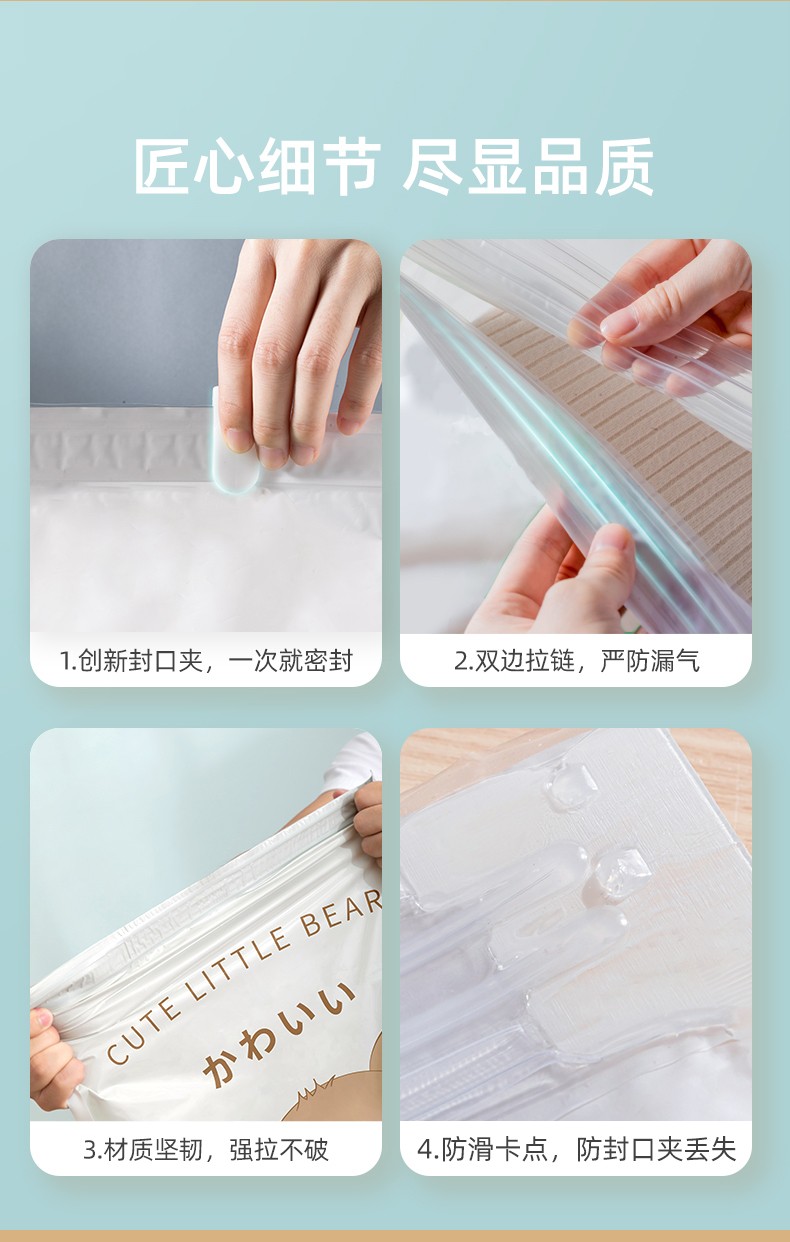 匠心细节 尽显品质

1.创新封口夹，一次就密封

2.双边拉链，严防漏气

CUTE LITTLE BEAR

かわいい

3.材质坚韧，强拉不破

4.防滑卡点，防封口夹丢失