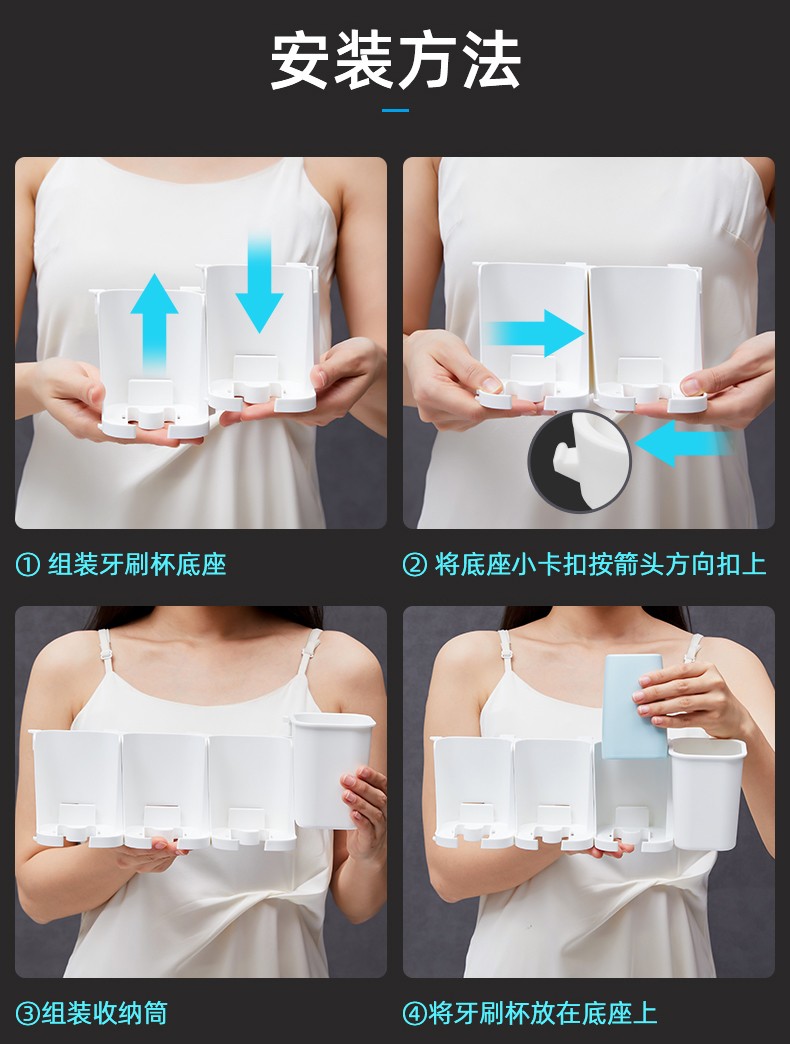 安装方法

① 组装牙刷杯底座

② 将底座小卡扣按箭头方向扣上

③组装收纳筒

④将牙刷杯放在底座上