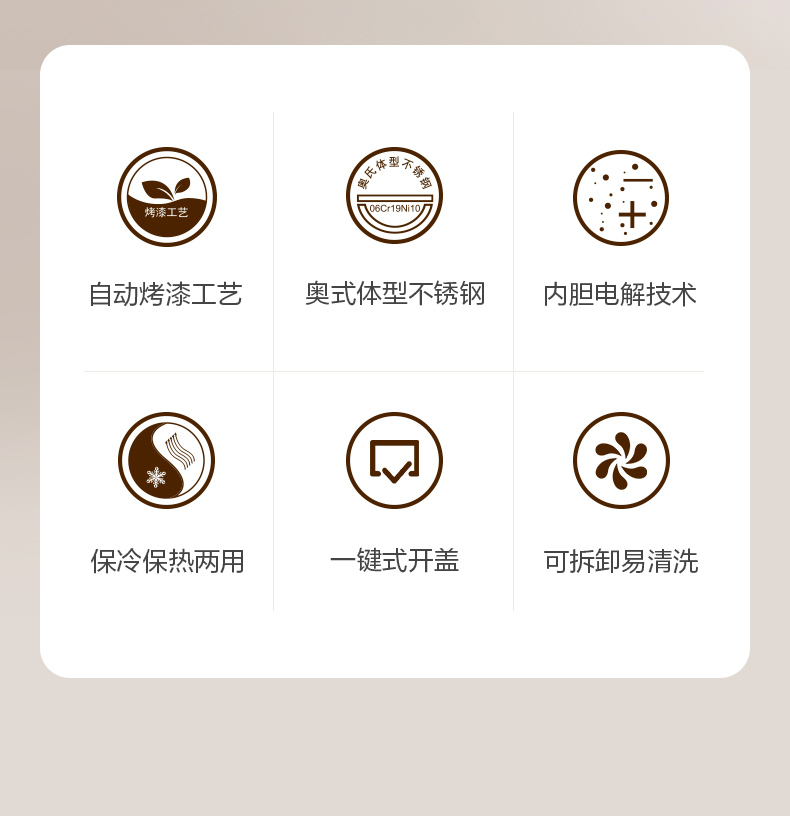 烤漆工艺

自动烤漆工艺

奥氏体型不锈钢

06Cr19Ni10

奥式体型不锈钢

内胆电解技术

保冷保热两用

一键式开盖

可拆卸易清洗