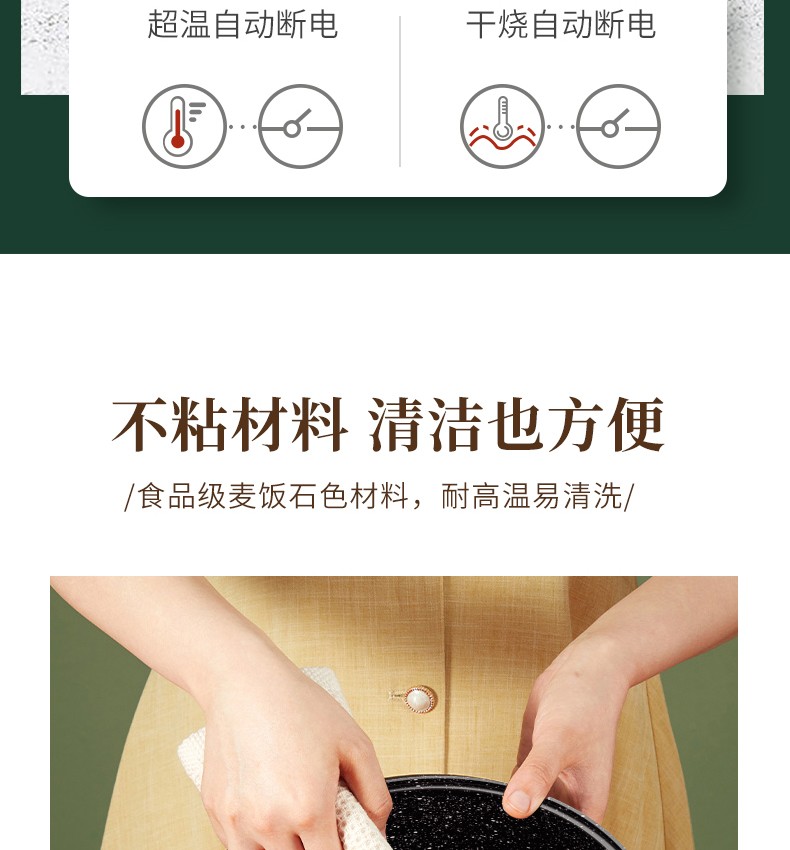 超温自动断电

干烧自动断电

不粘材料 清洁也方便

/食品级麦饭石色材料，耐高温易清洗/