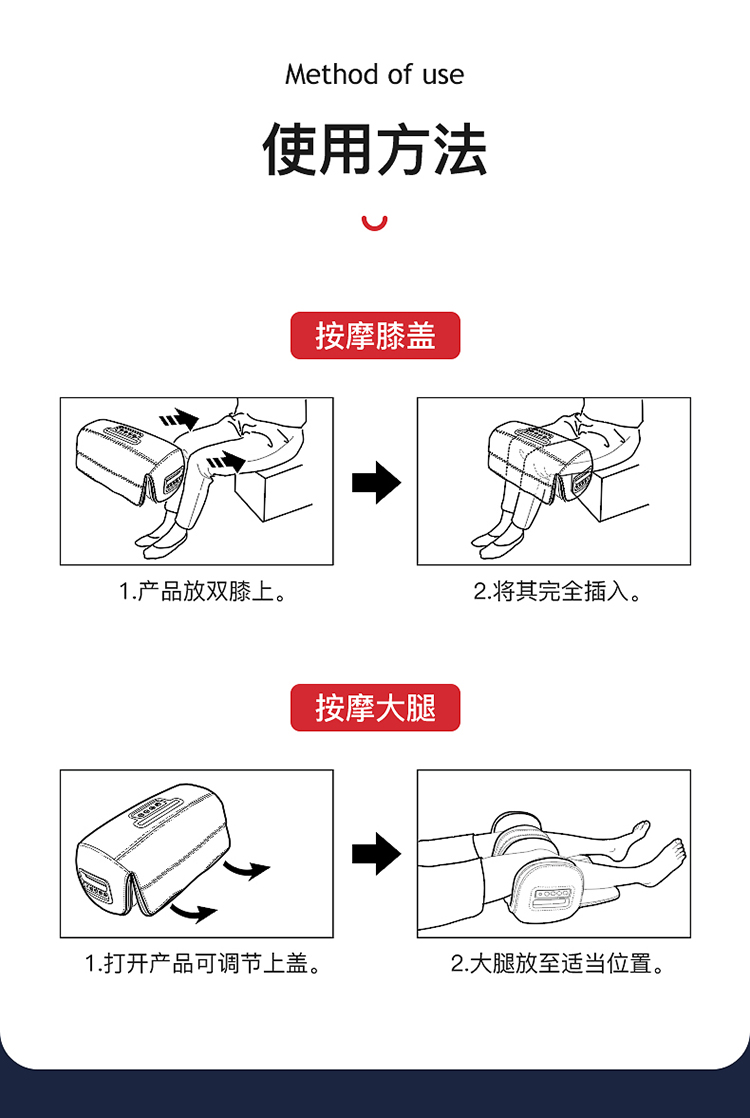 Method of use

使用方法

按摩膝盖

1.产品放双膝上。

2.将其完全插入。

按摩大腿

1.打开产品可调节上盖。

2.大腿放至适当位置。