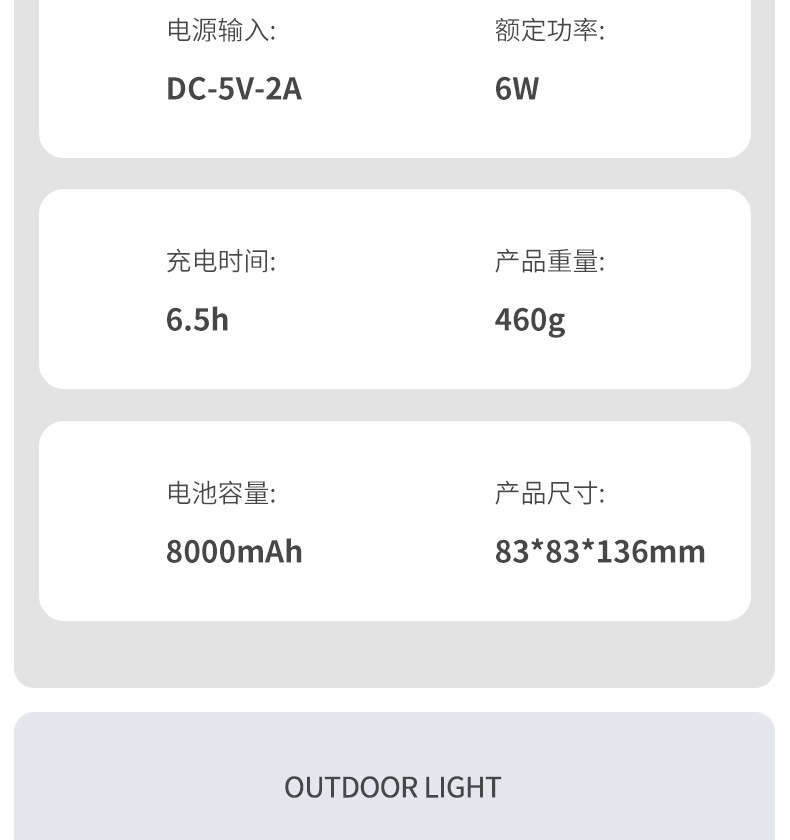 电源输入:

DC-5V-2A

额定功率:

6W

充电时间:

6.5h

产品重量:

460g

电池容量:

8000mAh

产品尺寸:

83*83*136mm

OUTDOOR LIGHT