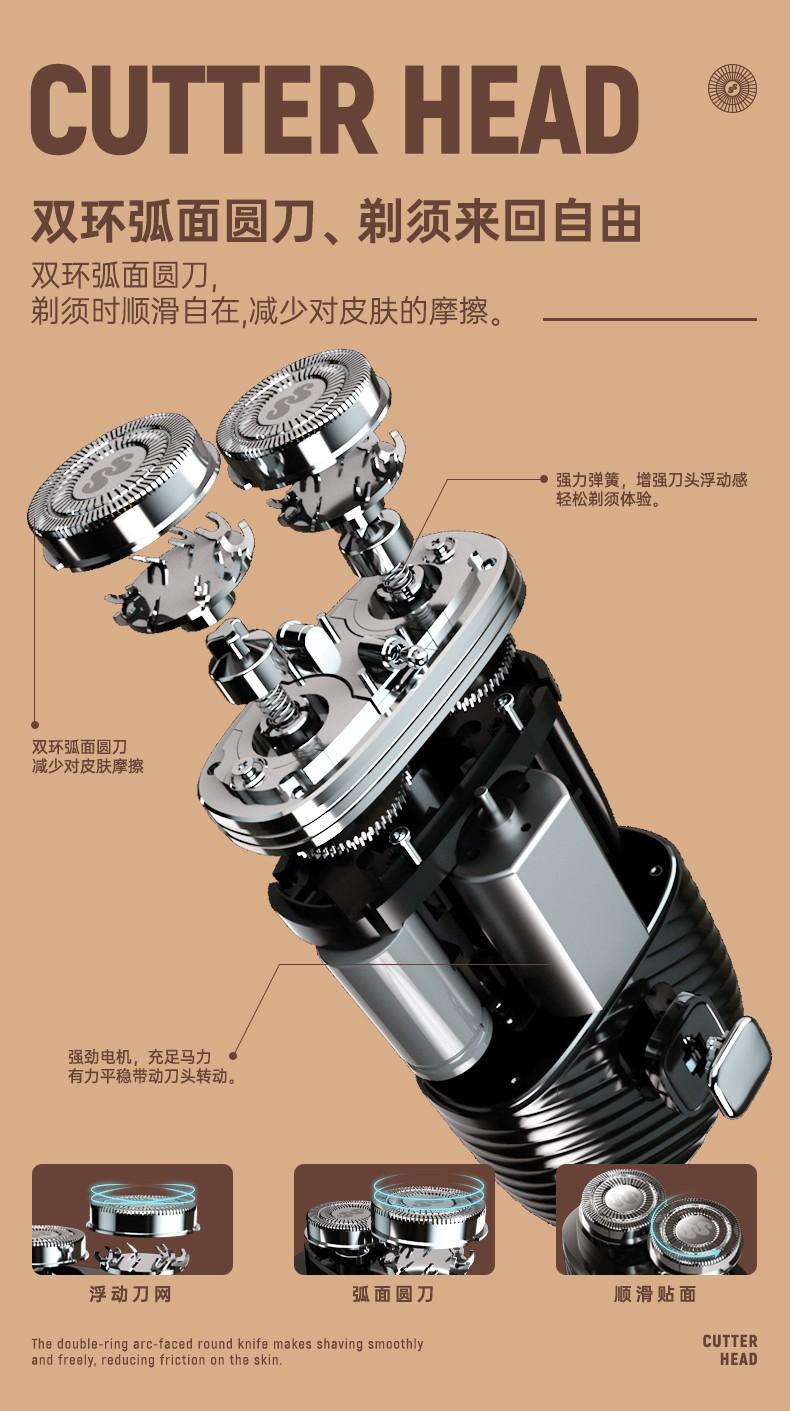 CUTTER HEAD

双环弧面圆刀、剃须来回自由

双环弧面圆刀,
剃须时顺滑自在,减少对皮肤的摩擦。

强力弹簧，增强刀头浮动感
轻松剃须体验。

双环弧面圆刀
减少对皮肤摩擦

强劲电机，充足马力
有力平稳带动刀头转动。

浮动刀网

弧面圆刀

顺滑贴面

The double-ring arc-faced round knife makes shaving smoothly and freely, reducing friction on the skin.

CUTTER
HEAD