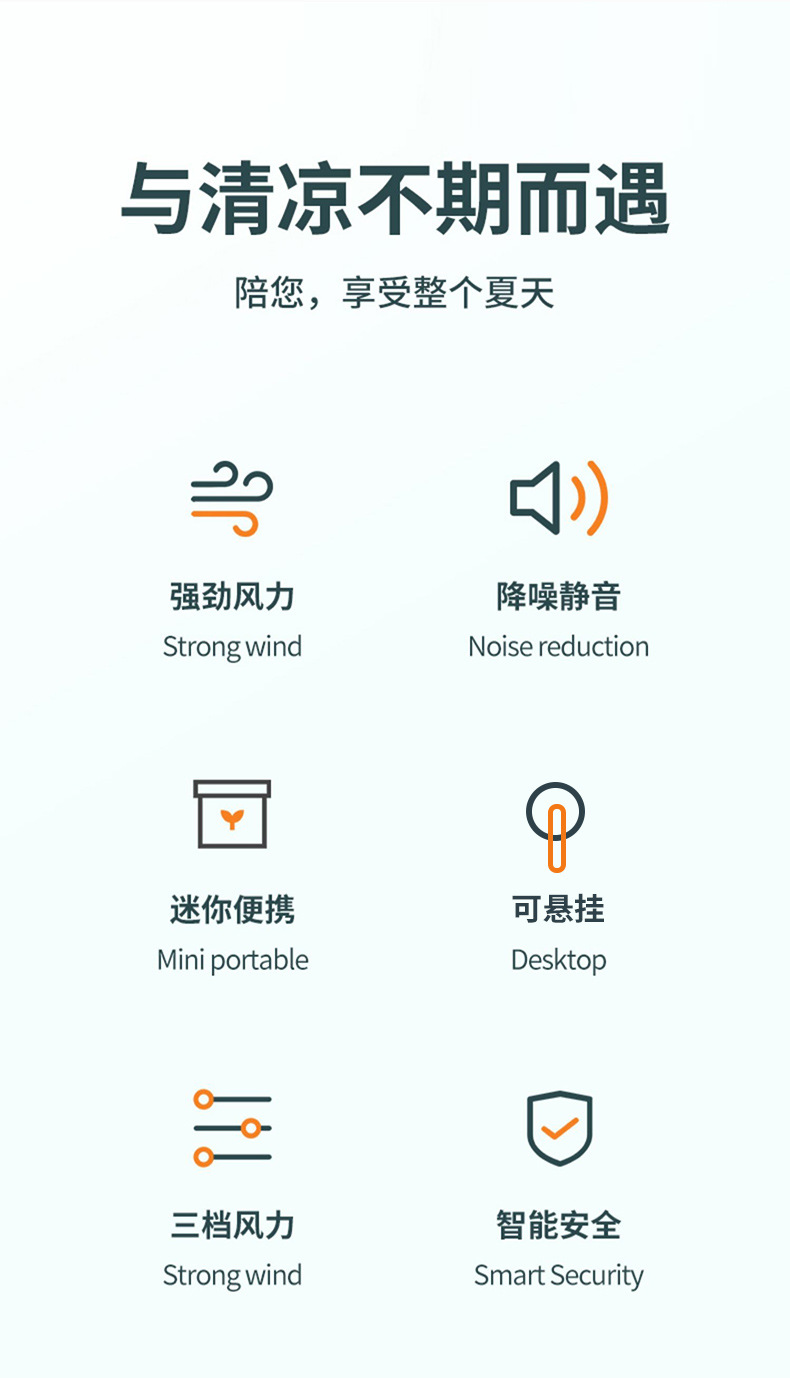 与清凉不期而遇

陪您，享受整个夏天

强劲风力
Strong wind

降噪静音
Noise reduction

迷你便携
Mini portable

可悬挂
Desktop

三档风力
Strong wind

智能安全
Smart Security