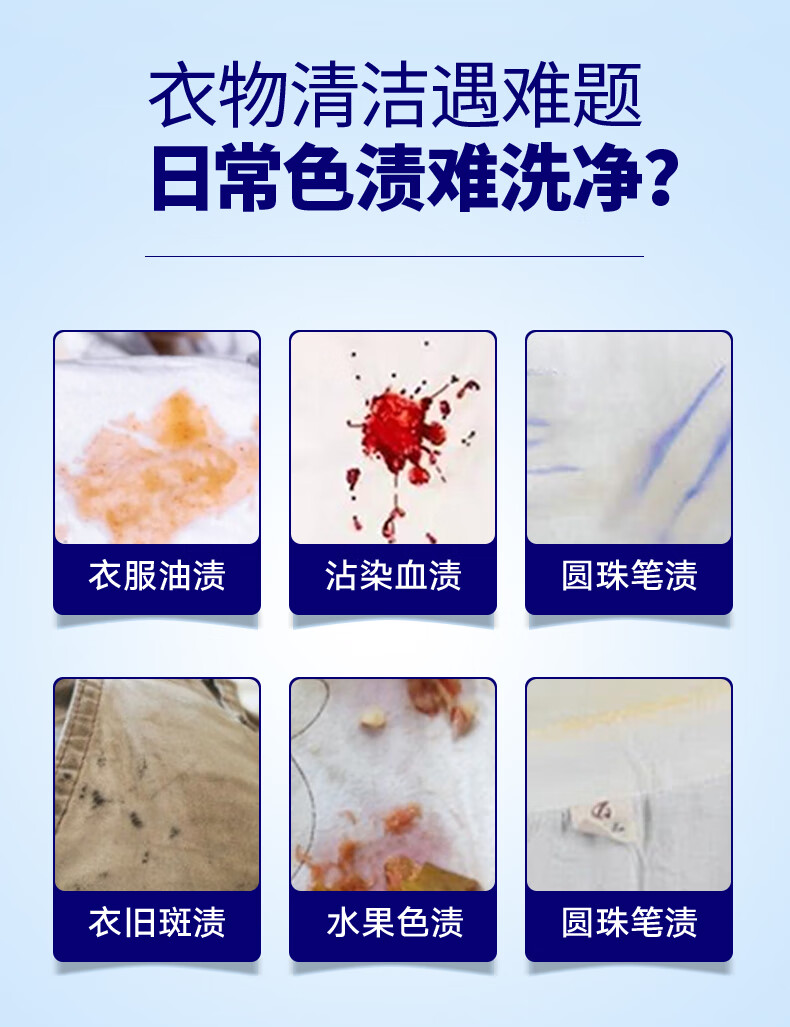 衣物清洁遇难题
日常色渍难洗净?

衣服油渍

沾染血渍

圆珠笔渍

衣旧斑渍

水果色渍

圆珠笔渍