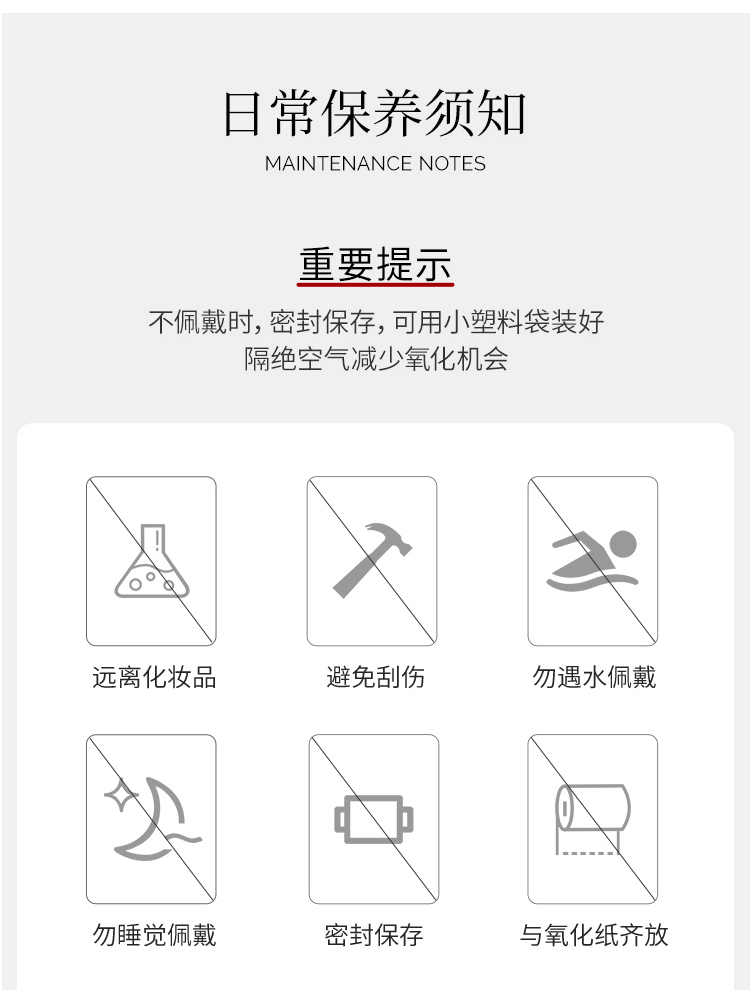 日常保养须知
MAINTENANCE NOTES

重要提示

不佩戴时，密封保存，可用小塑料袋装好
隔绝空气减少氧化机会

远离化妆品

避免刮伤

勿遇水佩戴

勿睡觉佩戴

密封保存

与氧化纸齐放