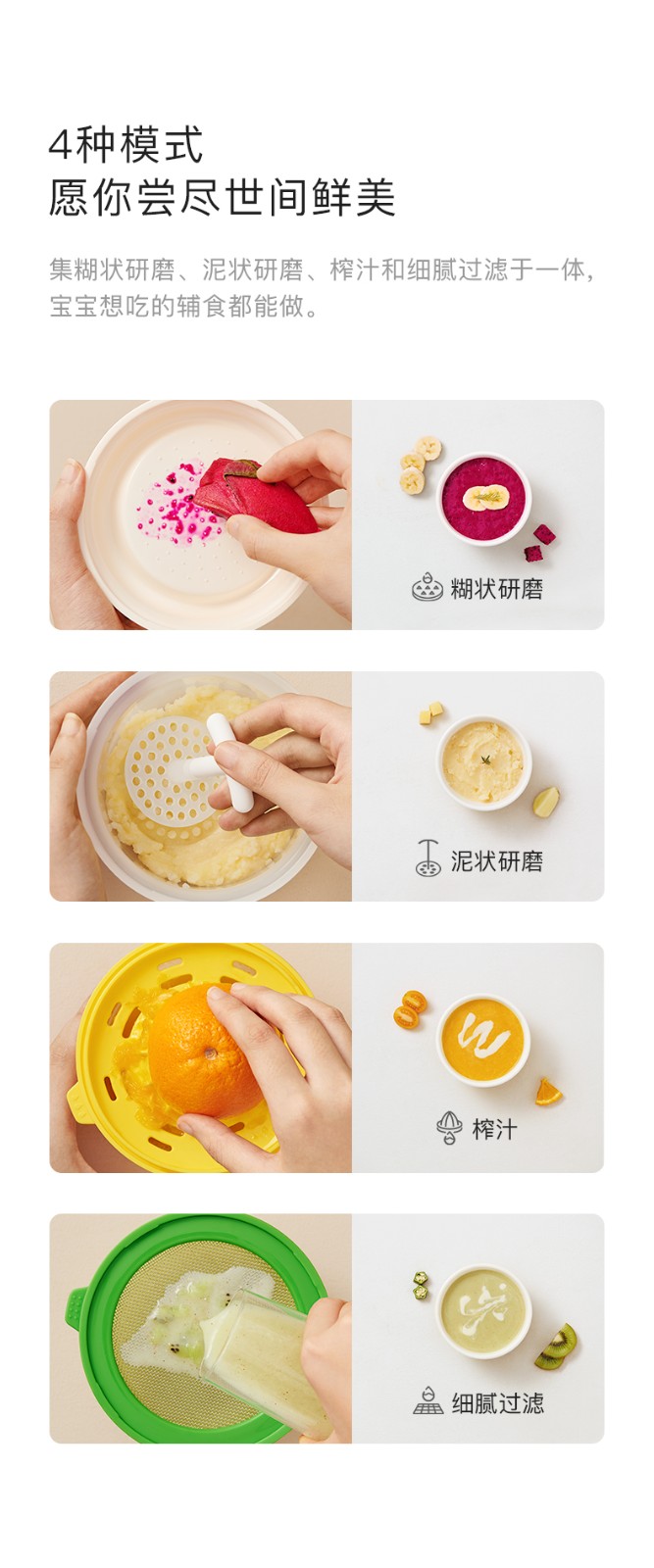 4种模式
愿你尝尽世间鲜美

集糊状研磨、泥状研磨、榨汁和细腻过滤于一体，宝宝想吃的辅食都能做。

糊状研磨

泥状研磨

榨汁

细腻过滤