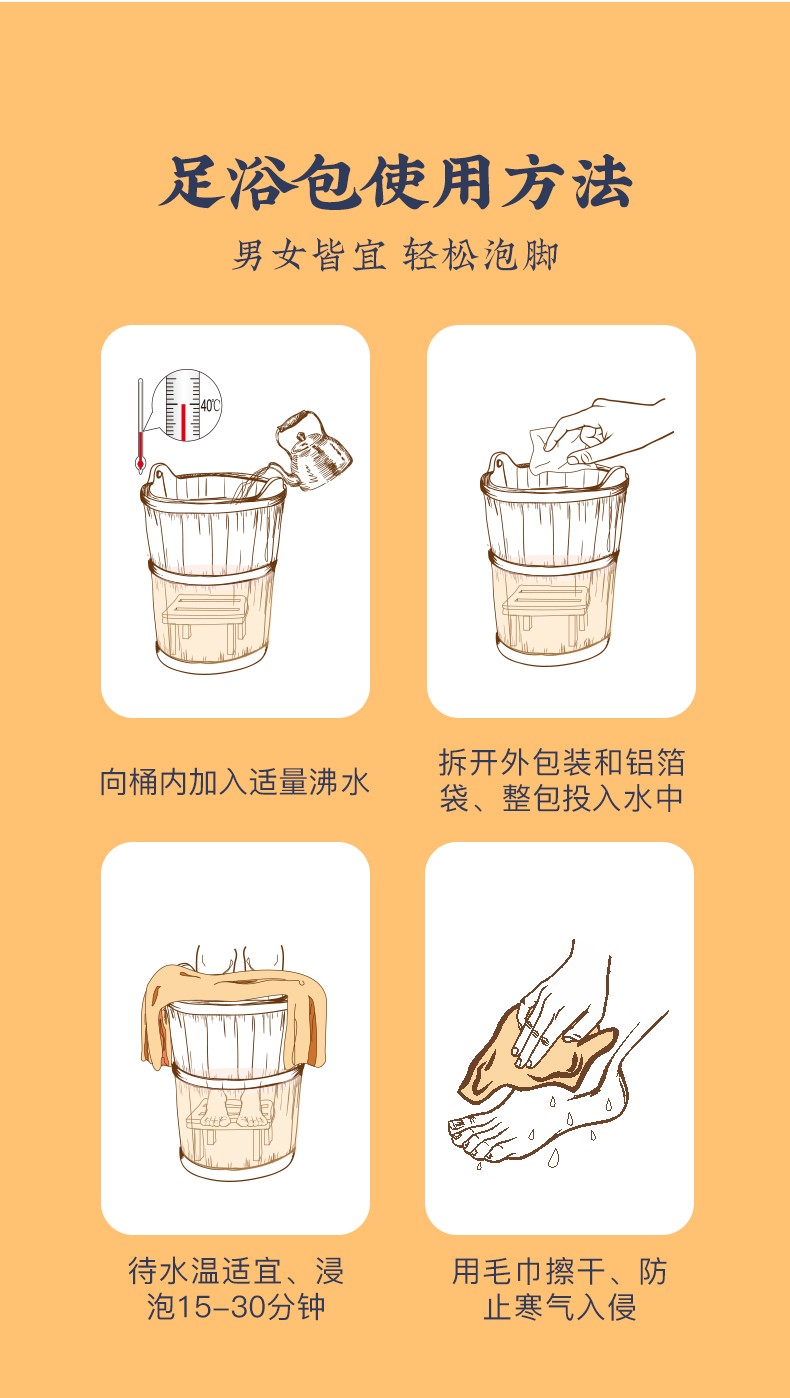 足浴包使用方法

男女皆宜 轻松泡脚

40℃

向桶内加入适量沸水

拆开外包装和铝箔袋、整包投入水中

待水温适宜、浸泡15-30分钟

用毛巾擦干、防止寒气入侵