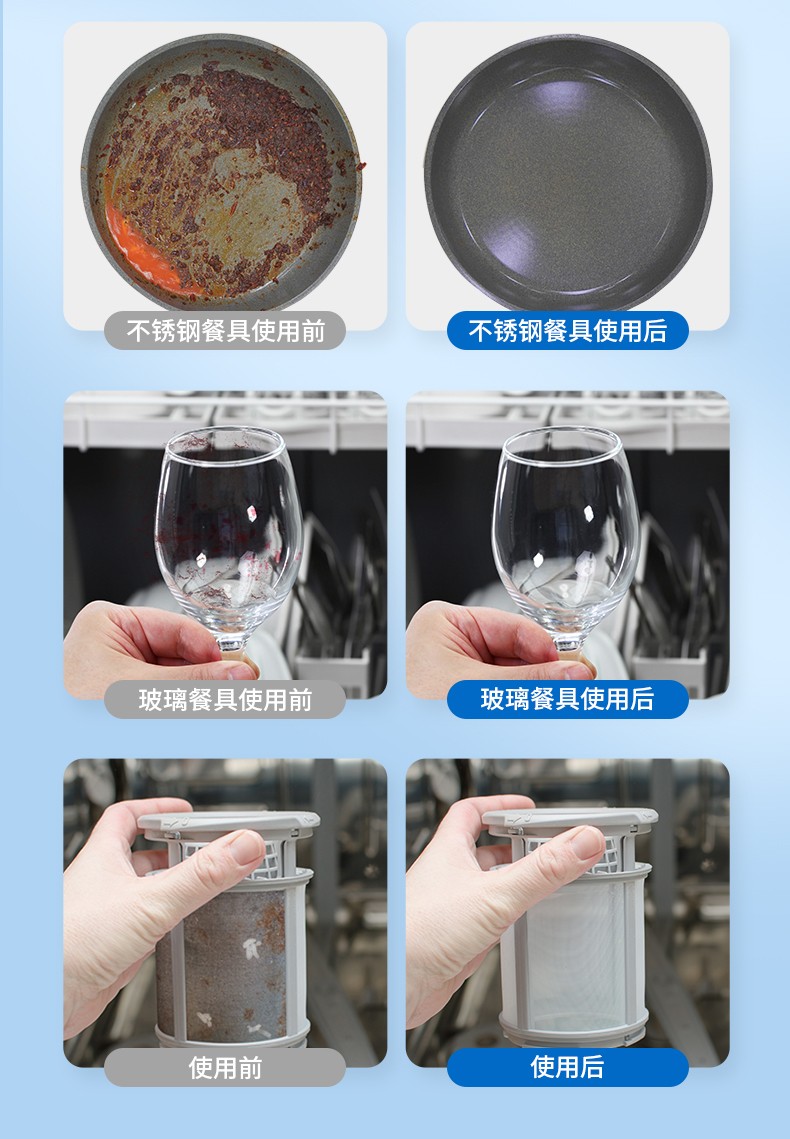 不锈钢餐具使用前

不锈钢餐具使用后

玻璃餐具使用前

玻璃餐具使用后

使用前

使用后