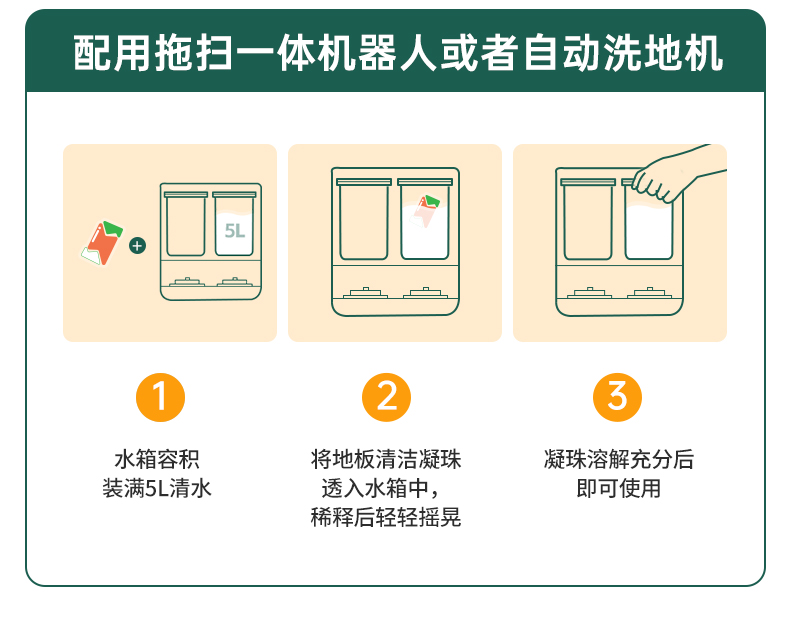 配用拖扫一体机器人或者自动洗地机

5L

1

水箱容积
装满5L清水

2

将地板清洁凝珠
透入水箱中，
稀释后轻轻摇晃

3

凝珠溶解充分后
即可使用