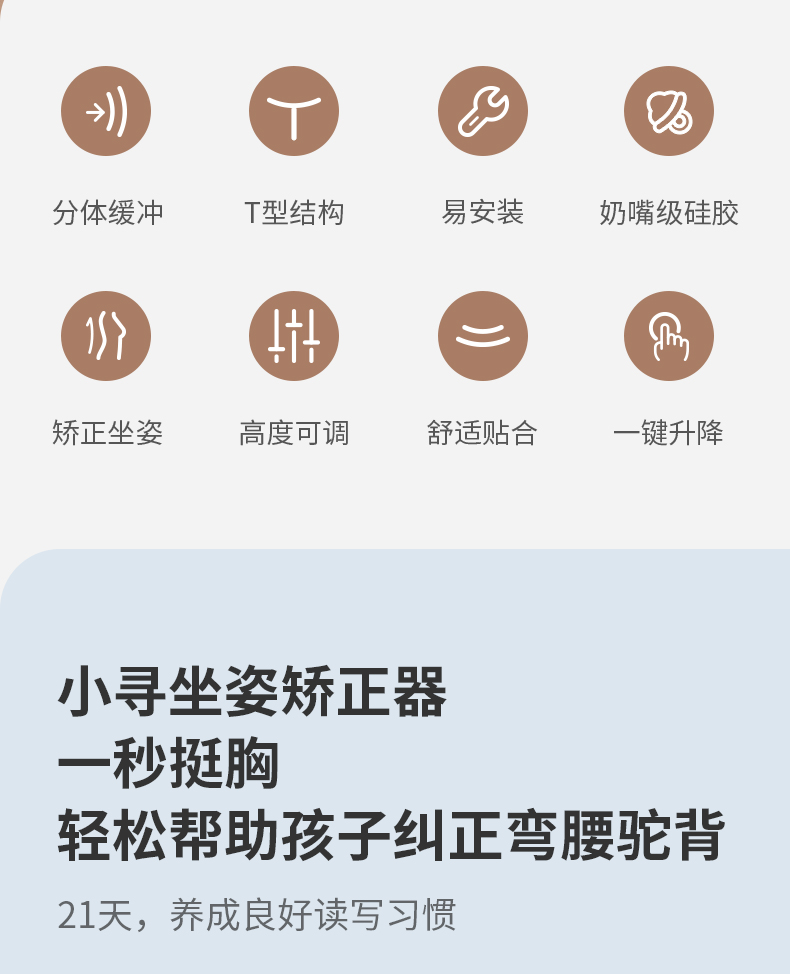 分体缓冲

T型结构

易安装

奶嘴级硅胶

矫正坐姿

高度可调

舒适贴合

一键升降

小寻坐姿矫正器
一秒挺胸
轻松帮助孩子纠正弯腰驼背

21天，养成良好读写习惯