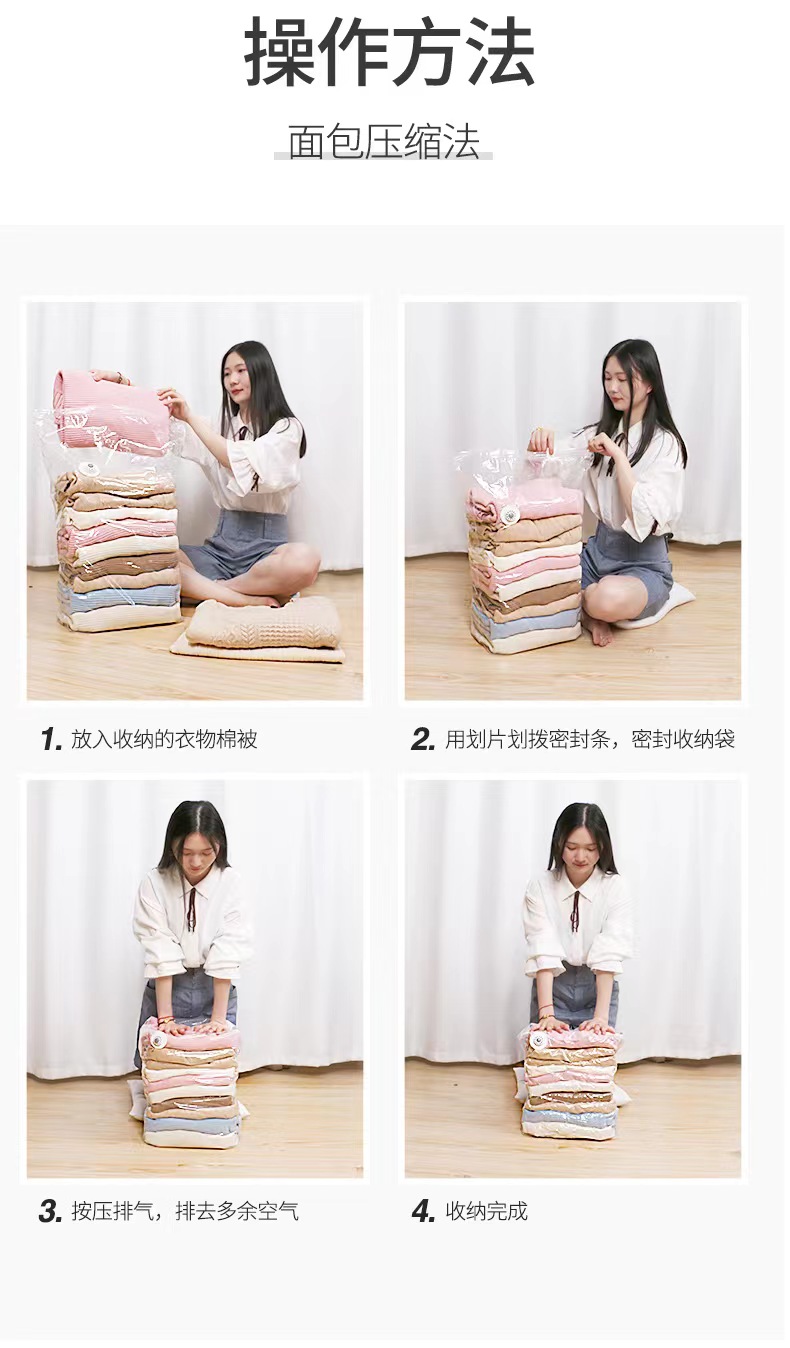 操作方法

面包压缩法

1. 放入收纳的衣物棉被

2. 用划片划拨密封条，密封收纳袋

3. 按压排气，排去多余空气

4. 收纳完成