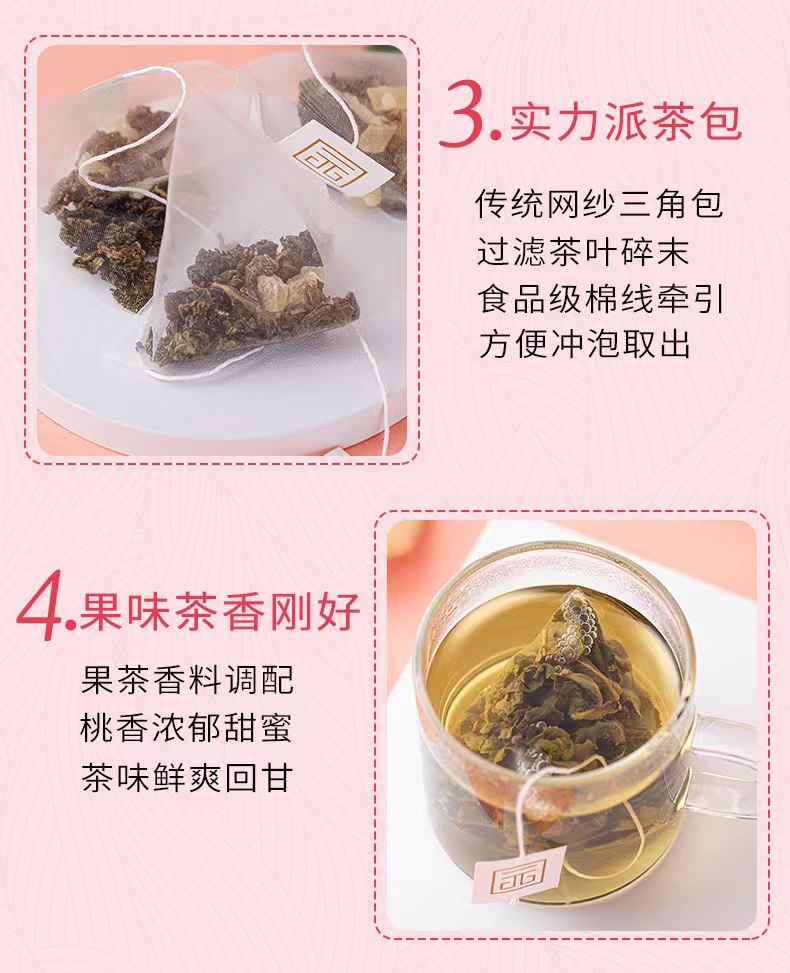 3.实力派茶包

传统网纱三角包
过滤茶叶碎末
食品级棉线牵引
方便冲泡取出

4.果味茶香刚好

果茶香料调配
桃香浓郁甜蜜
茶味鲜爽回甘