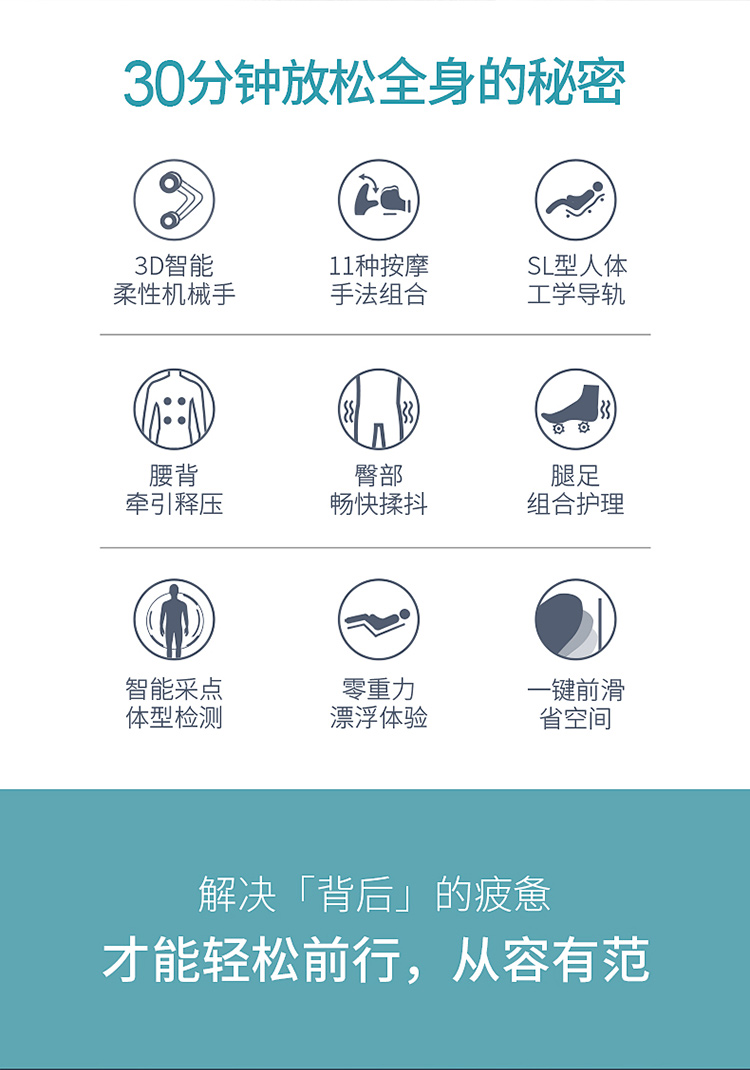 30分钟放松全身的秘密

3D智能
柔性机械手

11种按摩
手法组合

SL型人体
工学导轨

腰背
牵引释压

臀部
畅快揉抖

腿足
组合护理

智能采点
体型检测

零重力
漂浮体验

一键前滑
省空间

解决「背后」的疲惫
才能轻松前行，从容有范