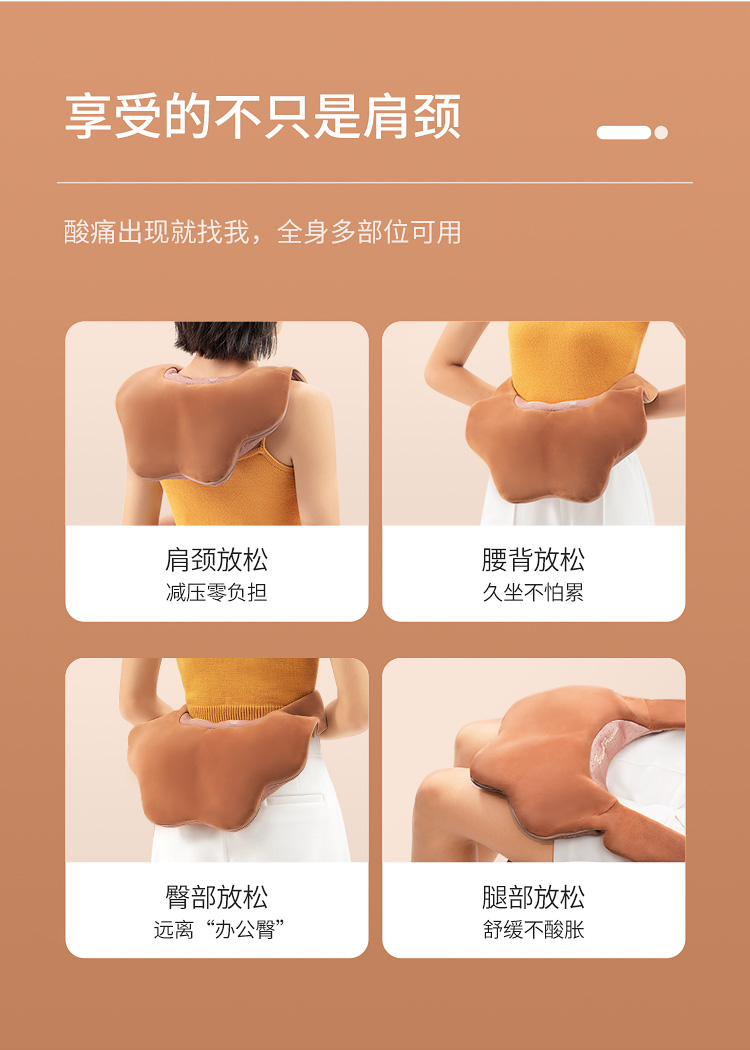 享受的不只是肩颈

酸痛出现就找我，全身多部位可用

肩颈放松
减压零负担

腰背放松
久坐不怕累

臀部放松
远离“办公臀”

腿部放松
舒缓不酸胀