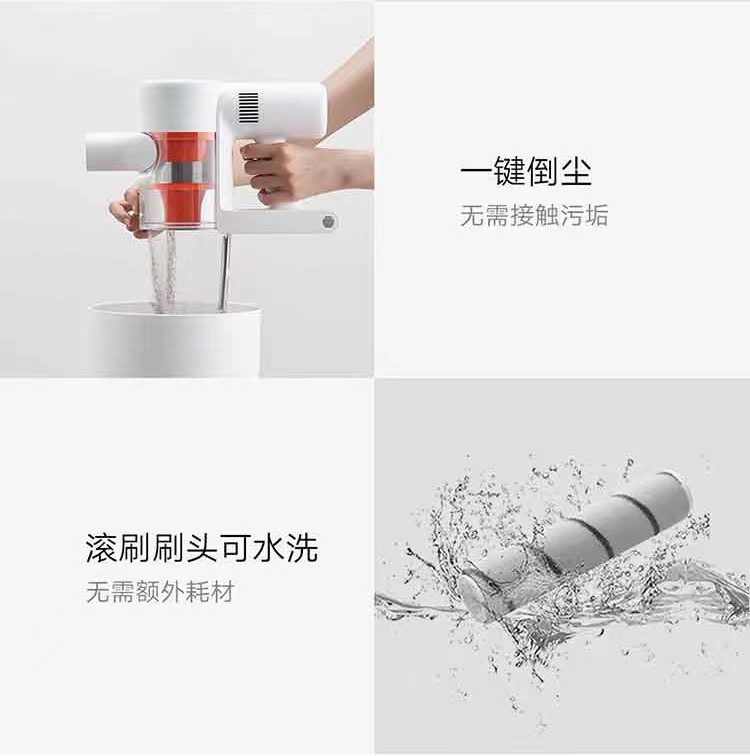 一键倒尘
无需接触污垢

滚刷刷头可水洗
无需额外耗材