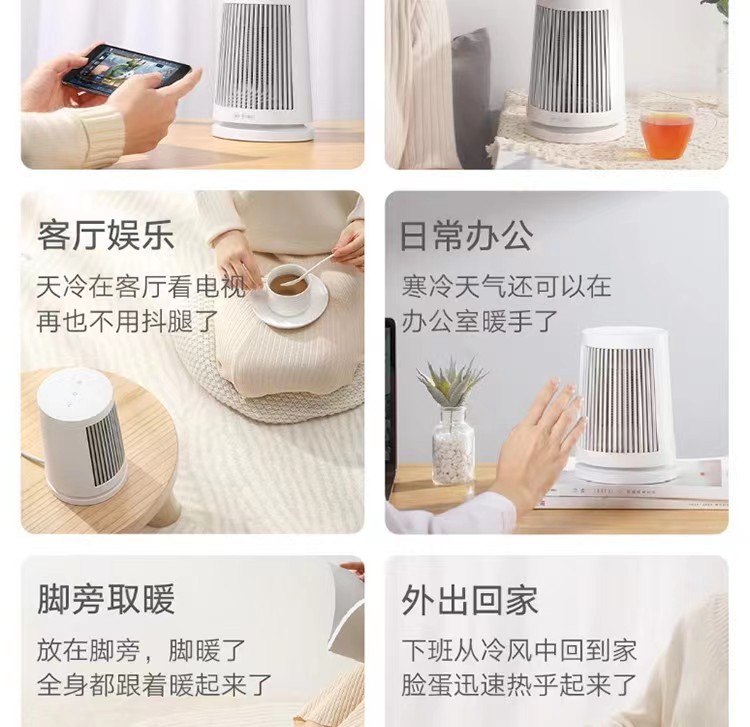 客厅娱乐

天冷在客厅看电视
再也不用抖腿了

日常办公

寒冷天气还可以在
办公室暖手了

脚旁取暖

放在脚旁，脚暖了
全身都跟着暖起来了

外出回家

下班从冷风中回到家
脸蛋迅速热乎起来了